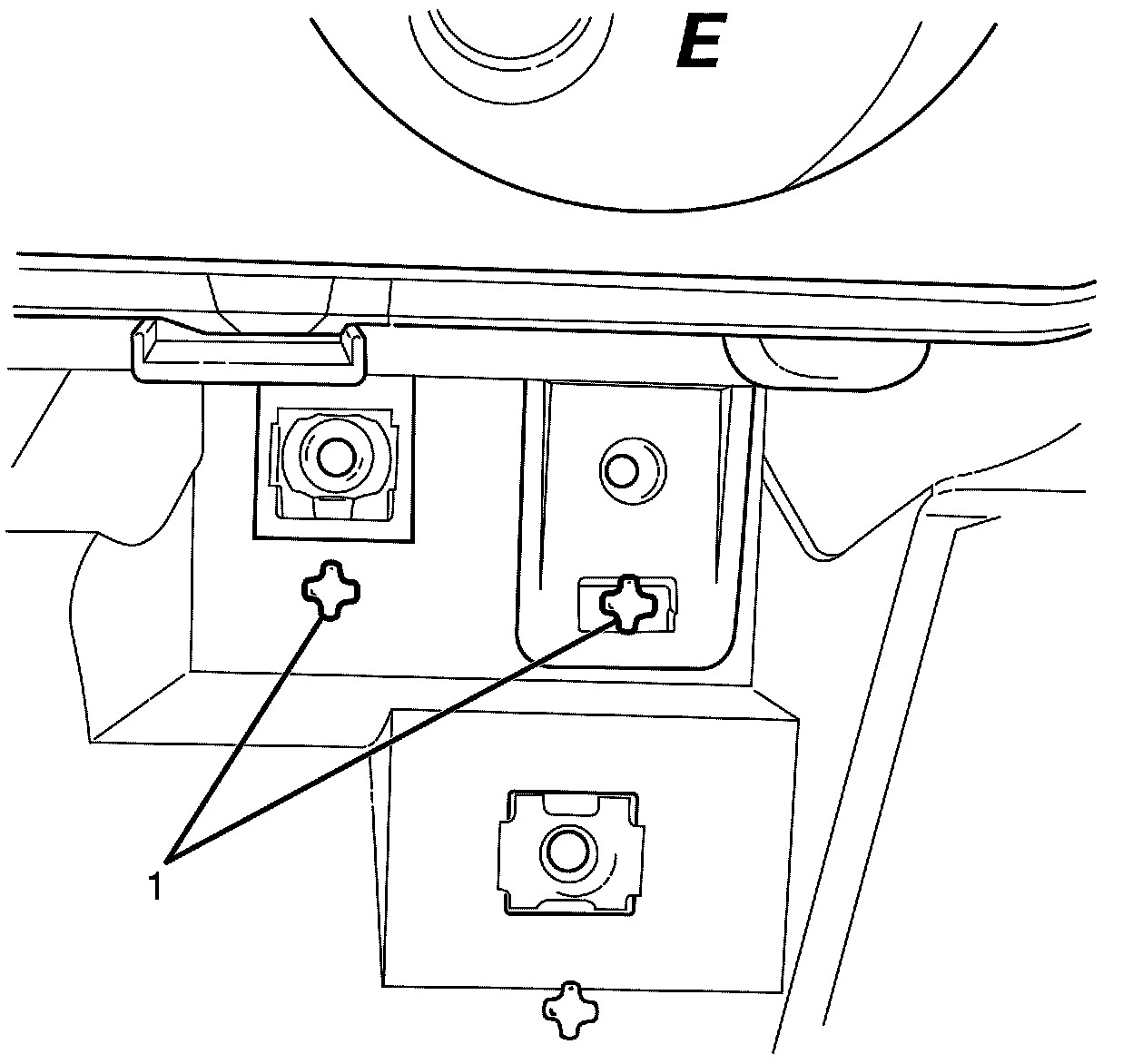 E

1