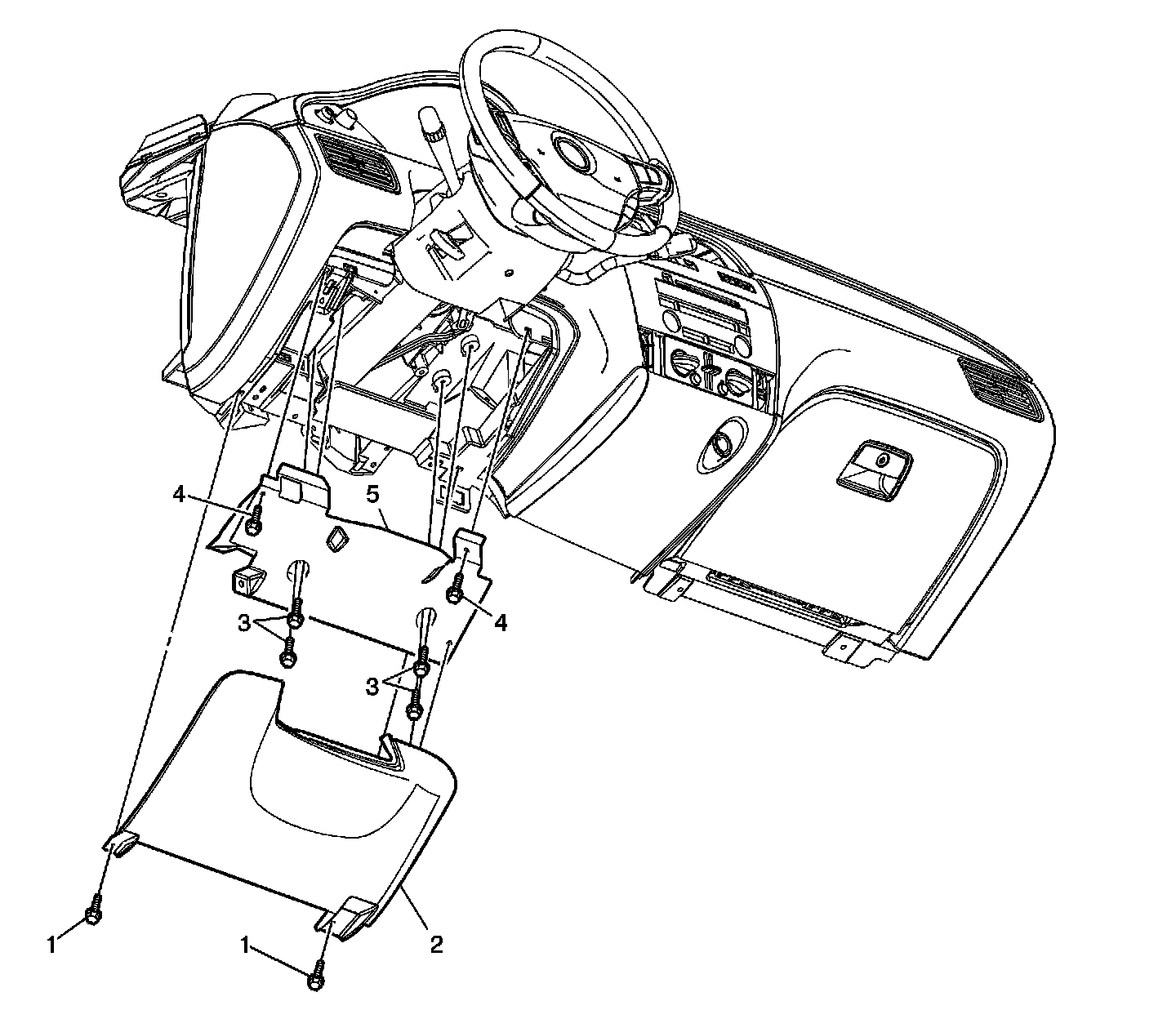 4
5
4
3
3
1
1
2