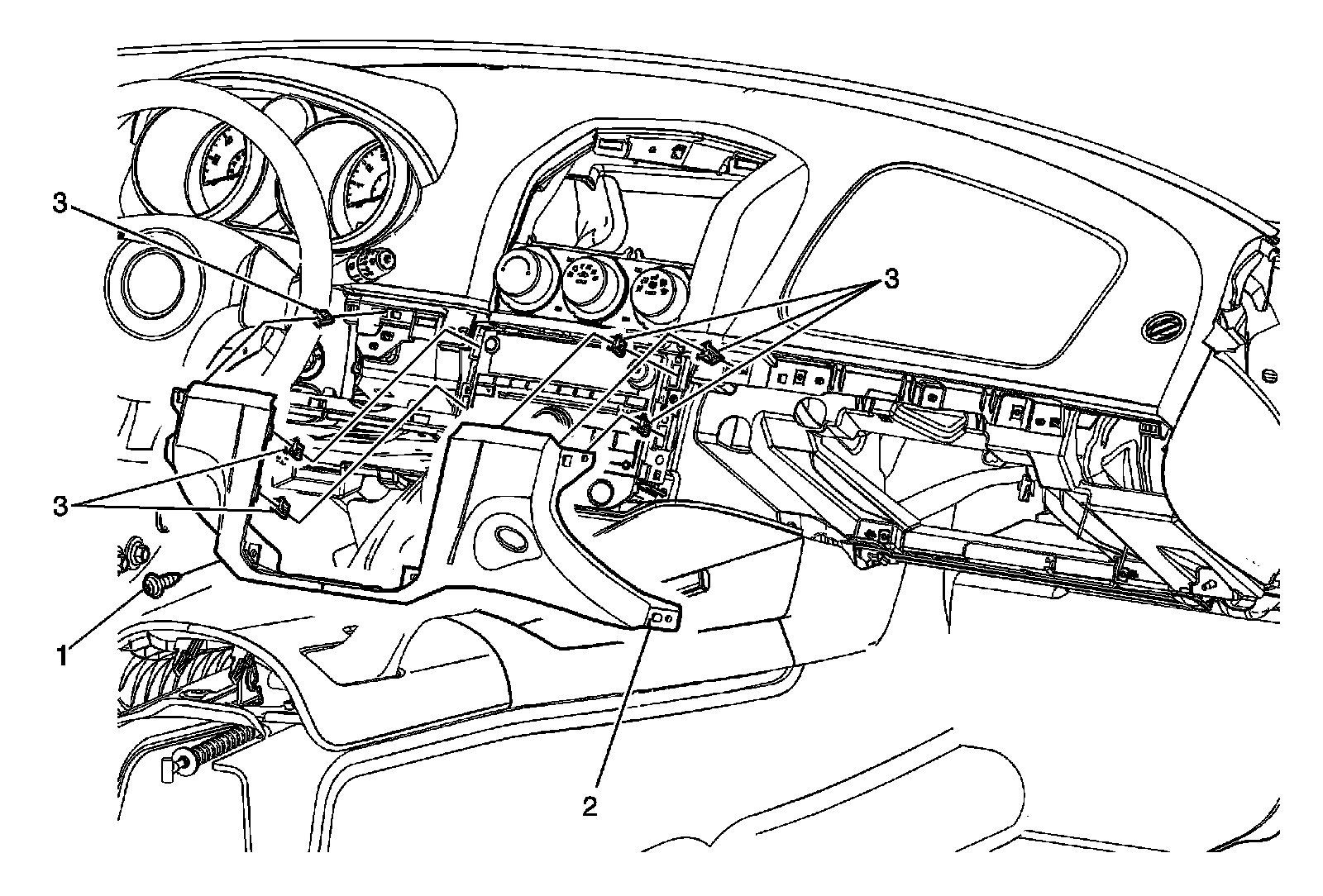 3
3
3
1
2