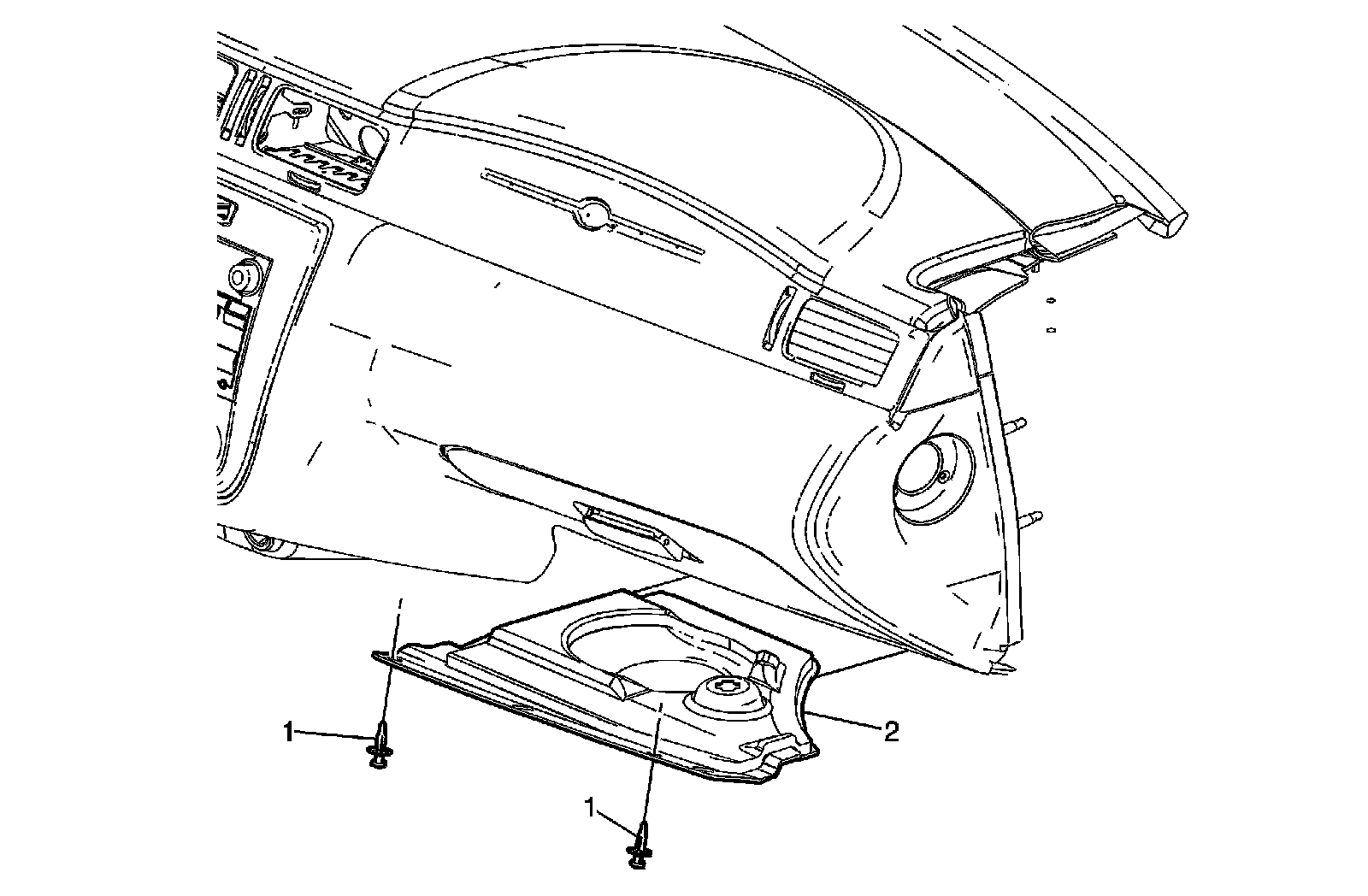 1
2
1