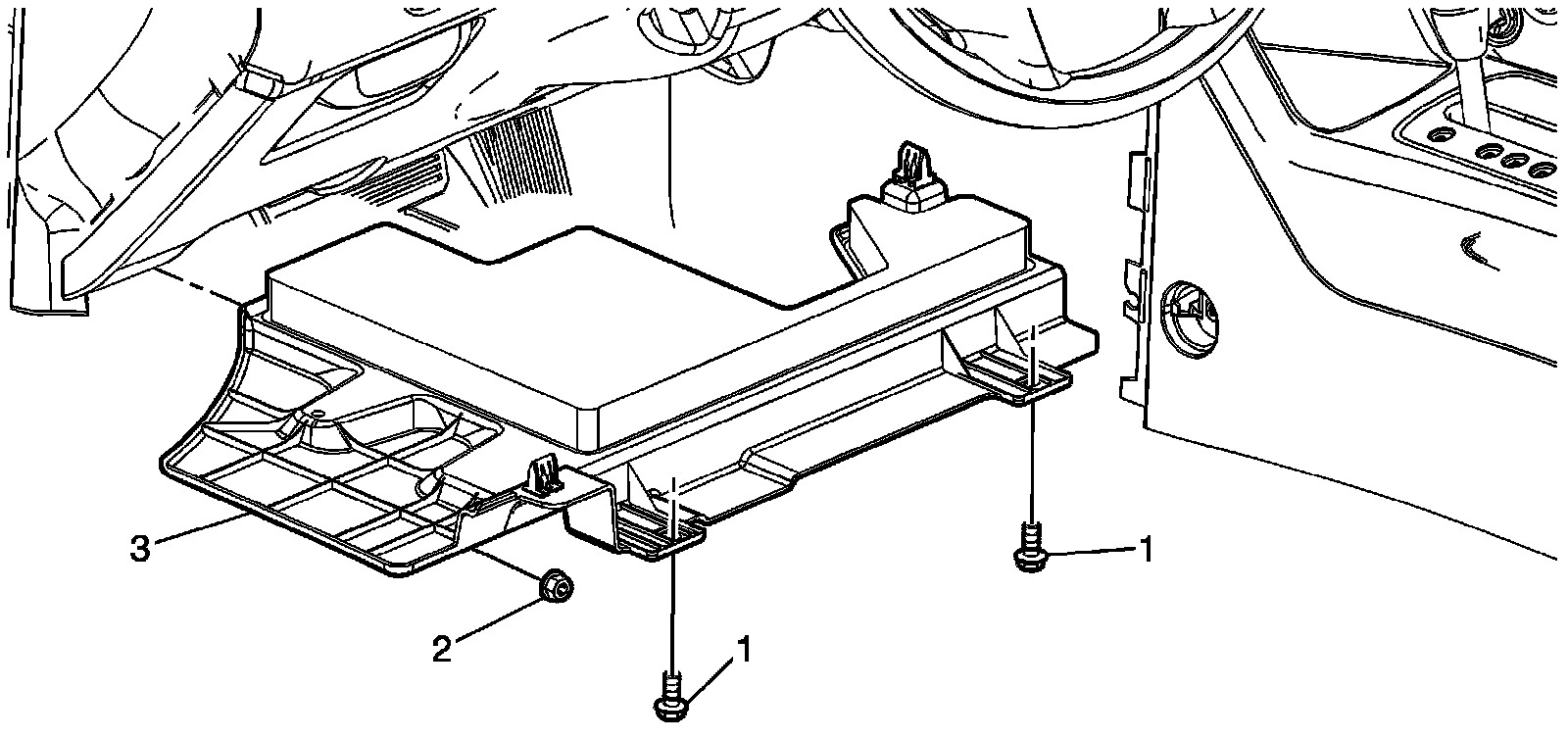 3
2
1
1