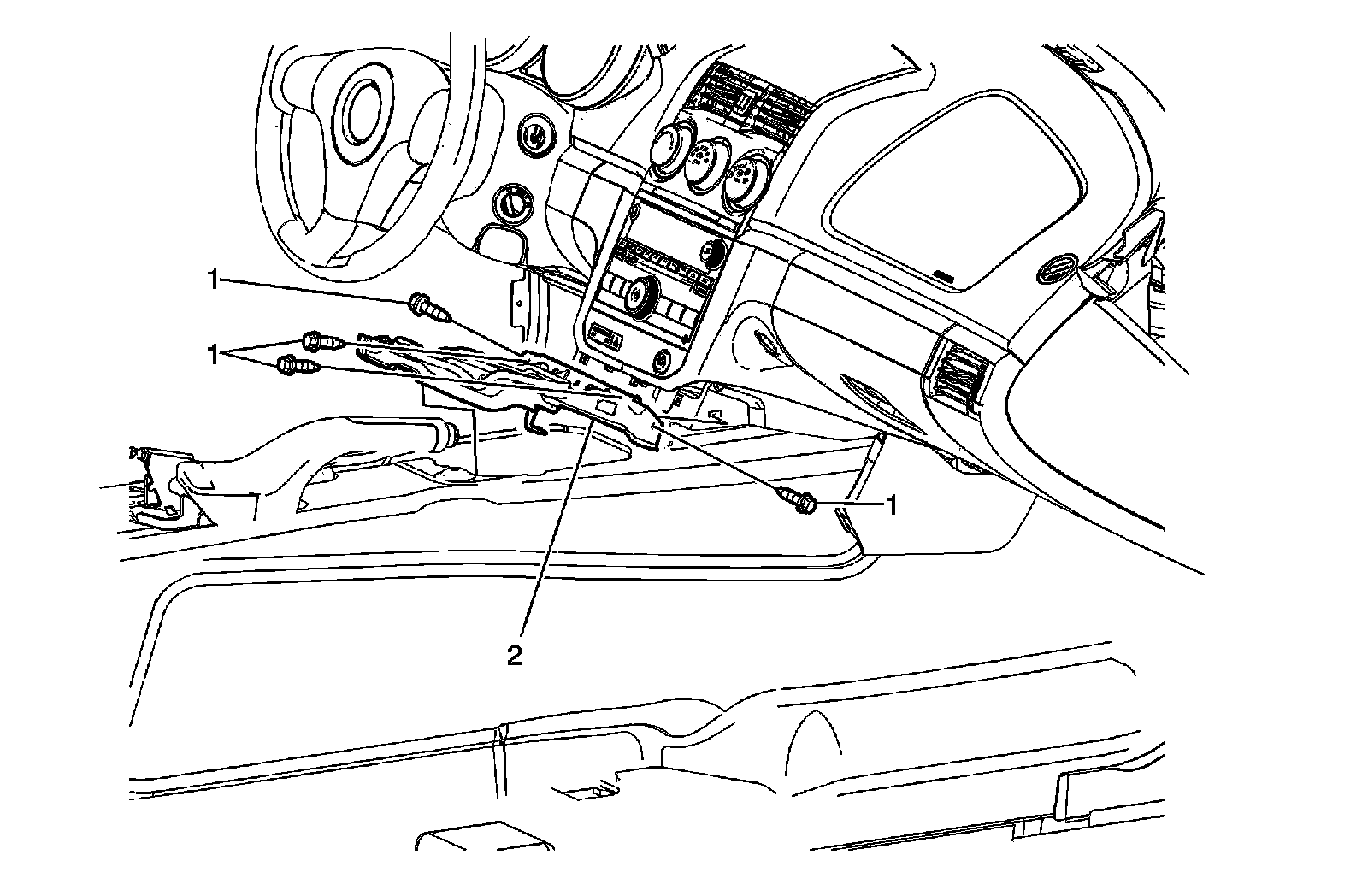 1

1

1

2