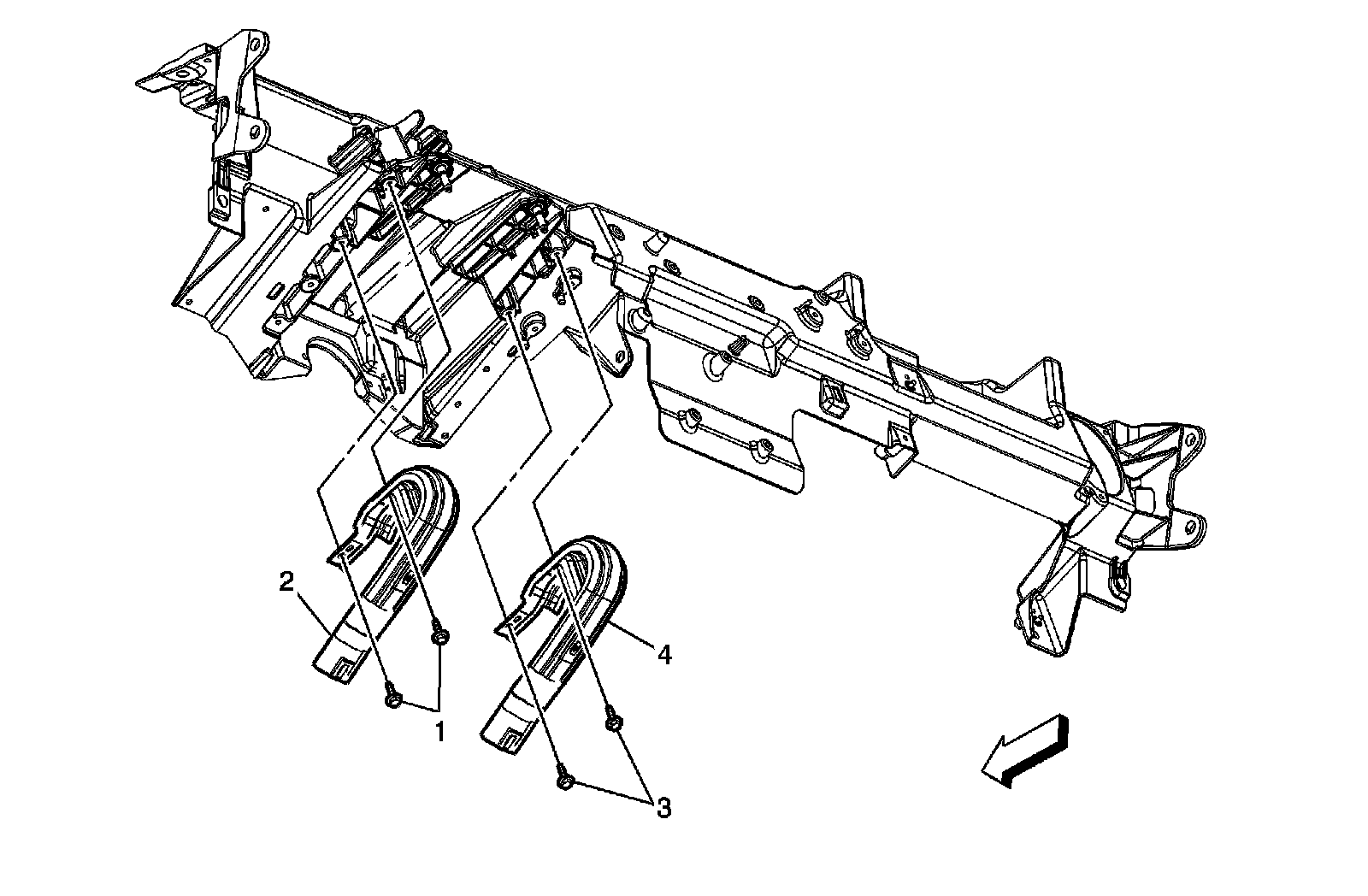 2
1
4
3