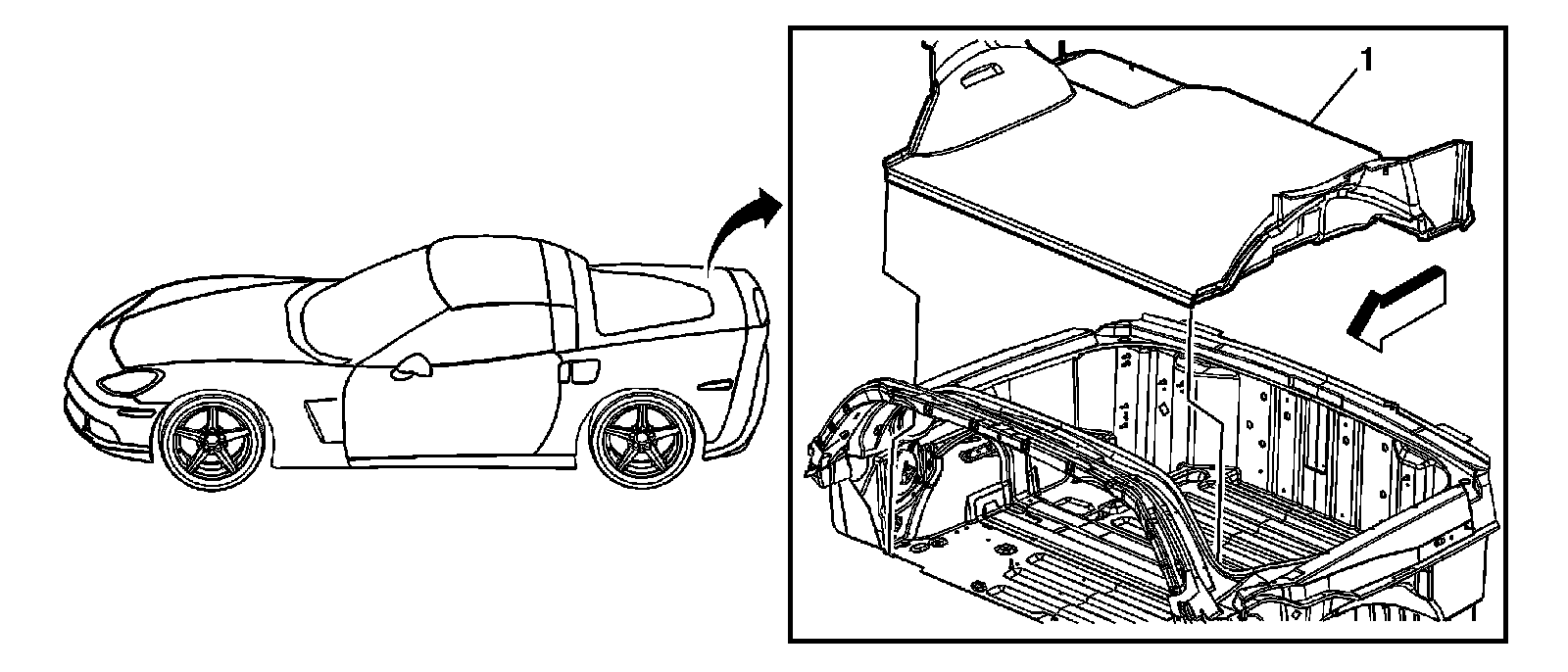 1