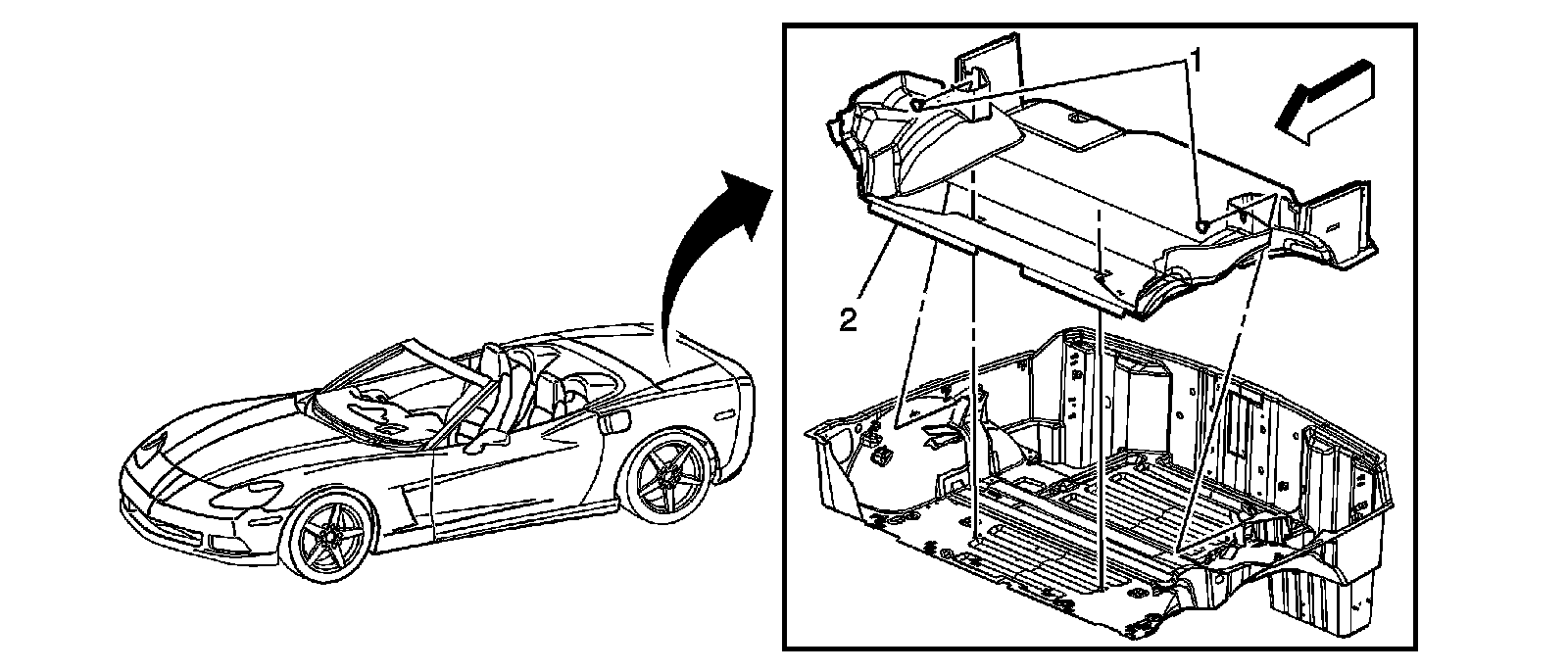 1
2