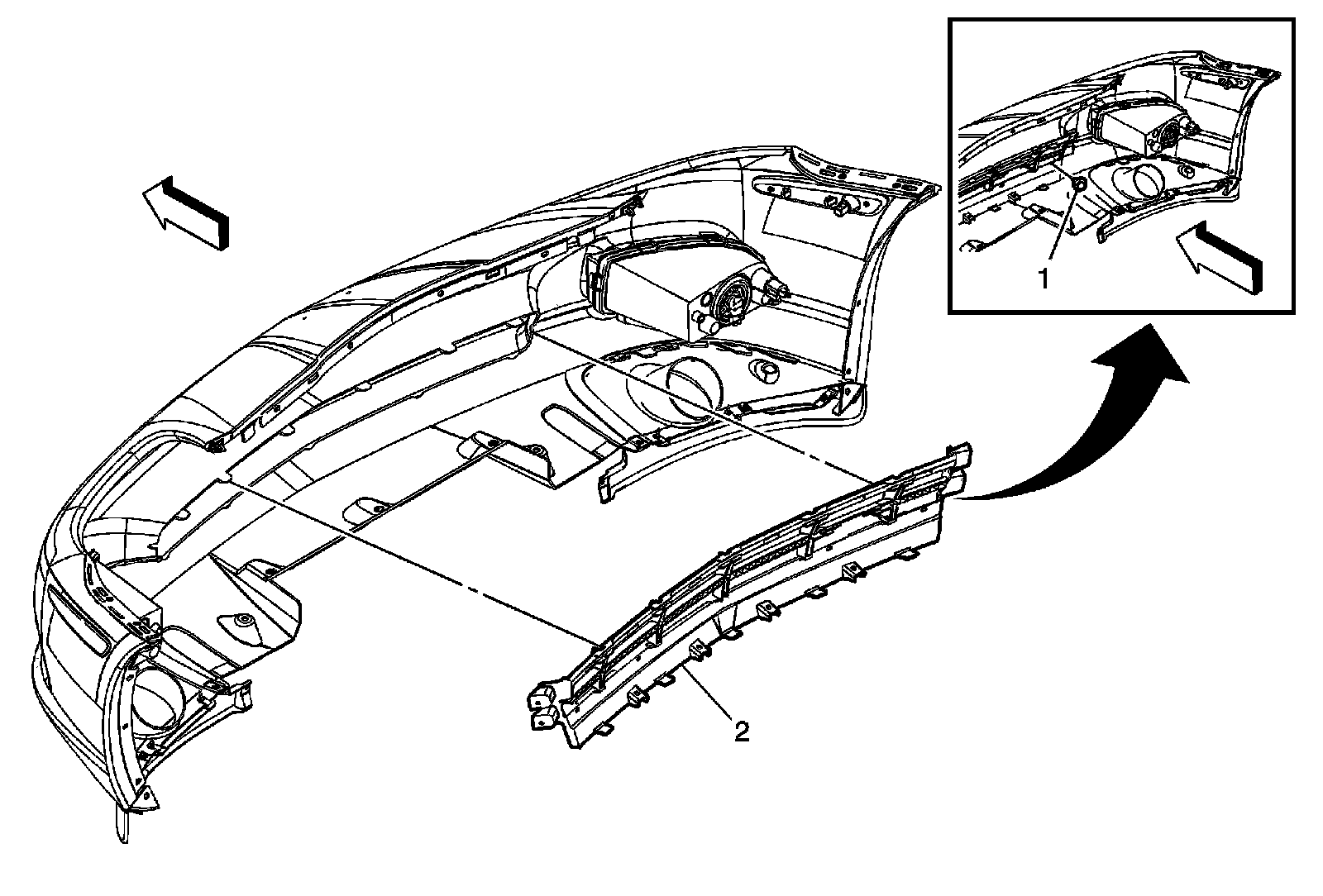 1

2