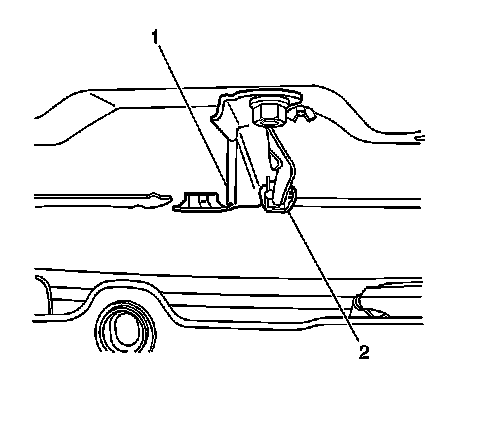 1
2