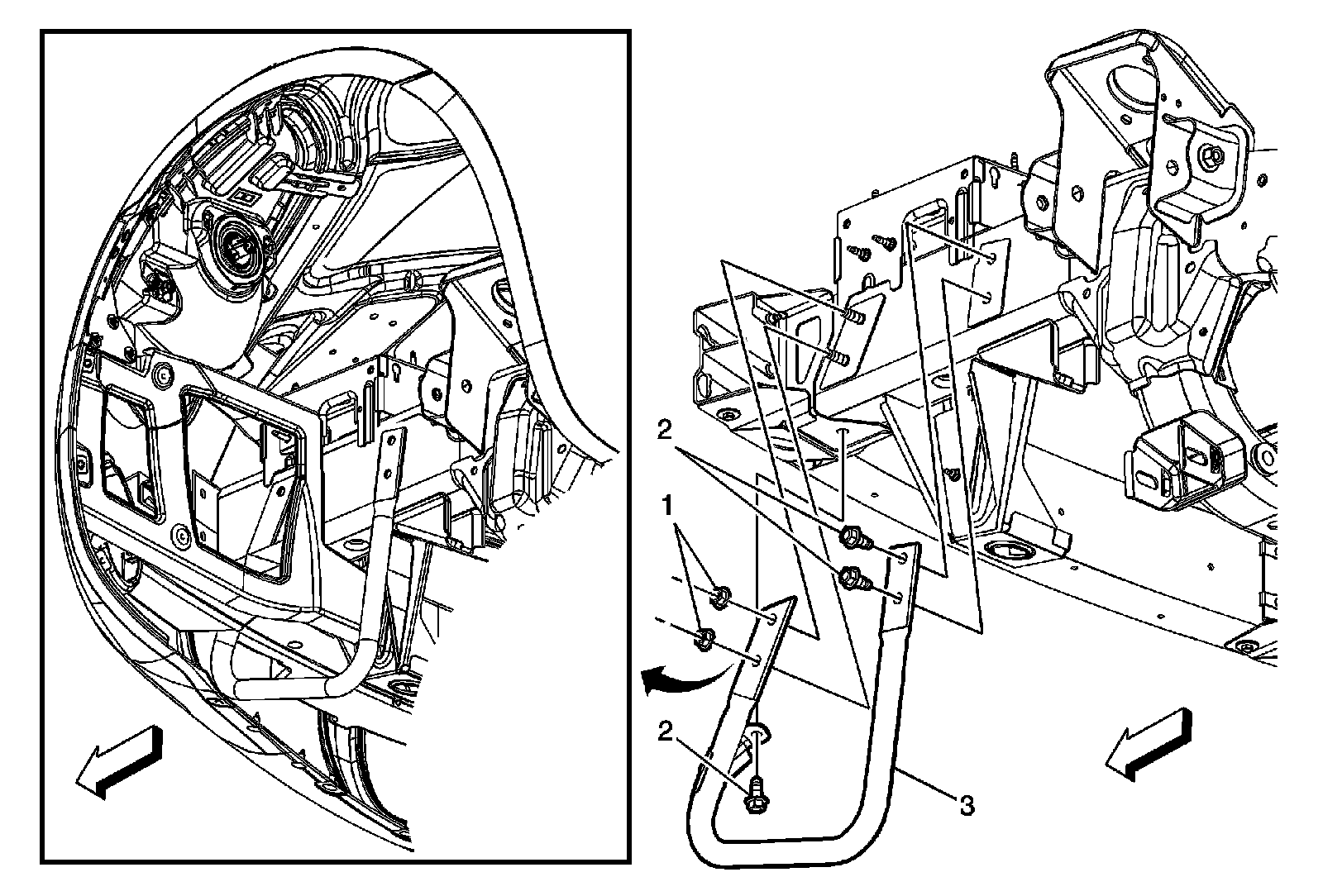 2
1
2
3