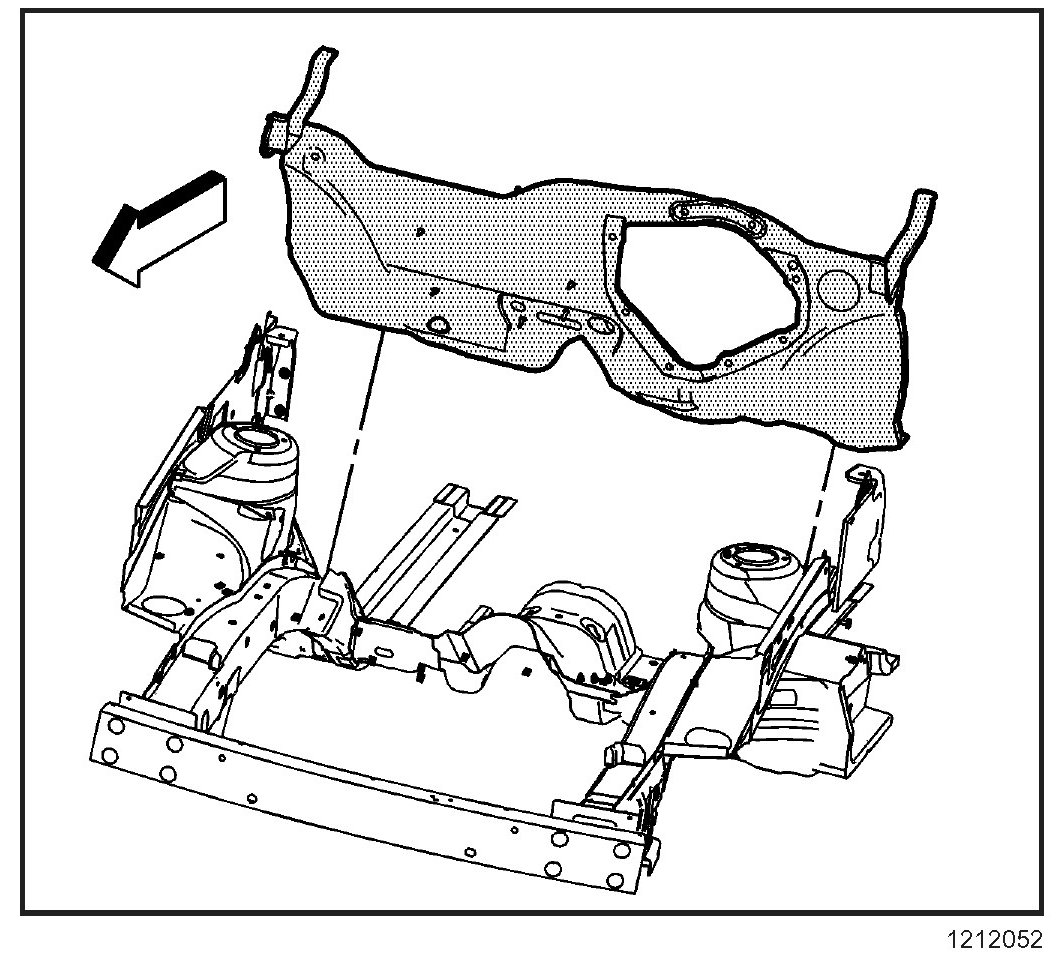 1212052