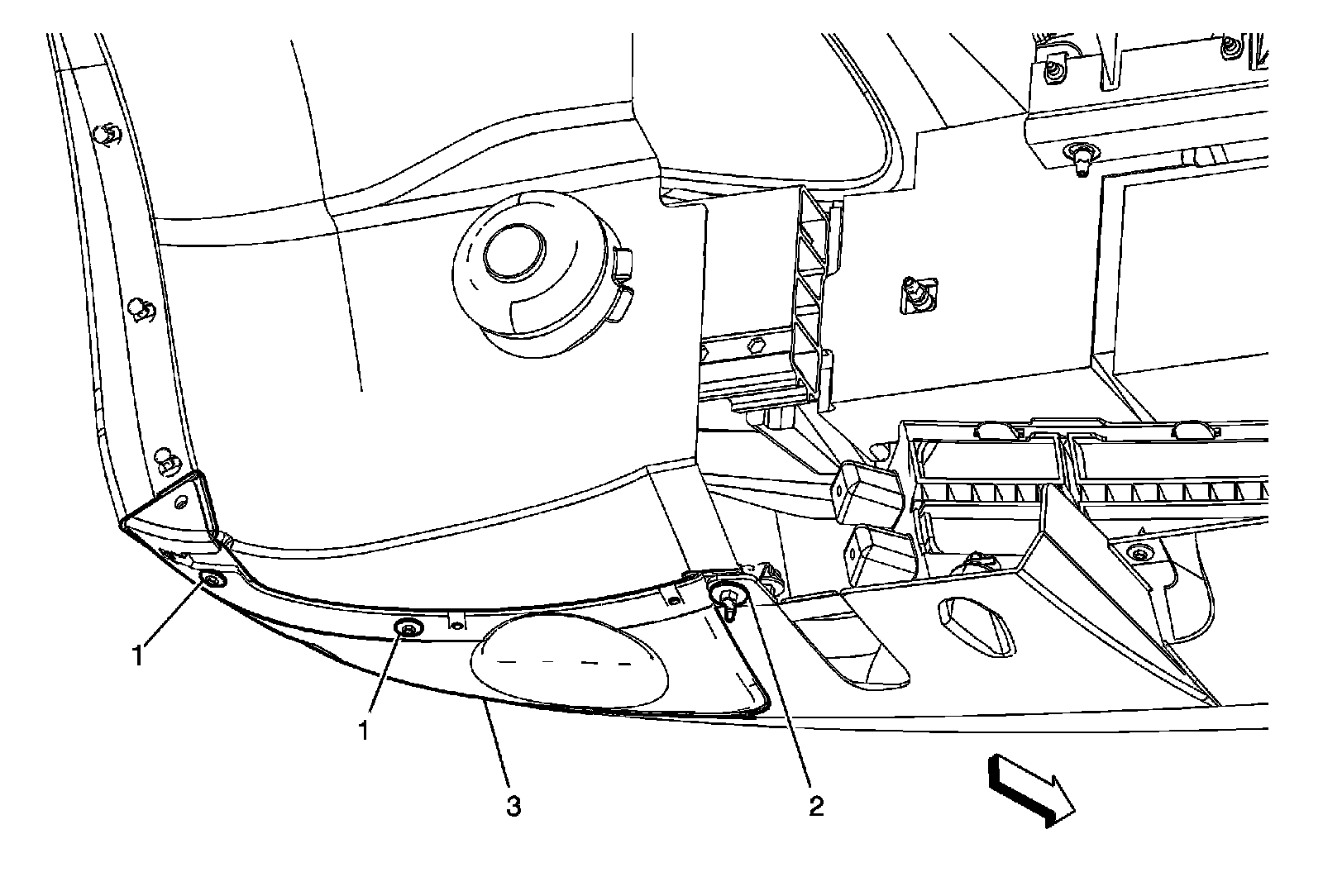 1
1
3
2