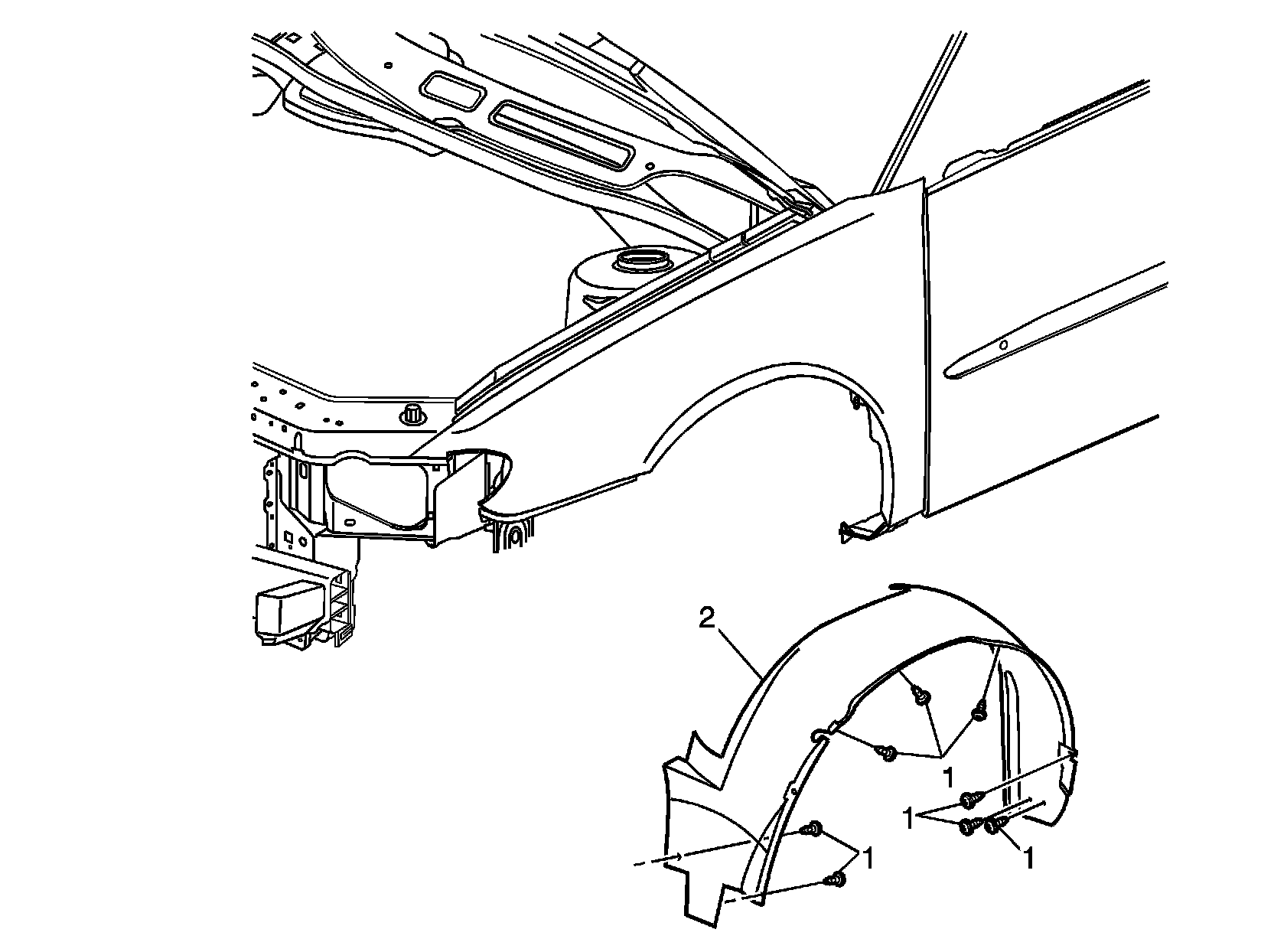 2
1
1
1
1