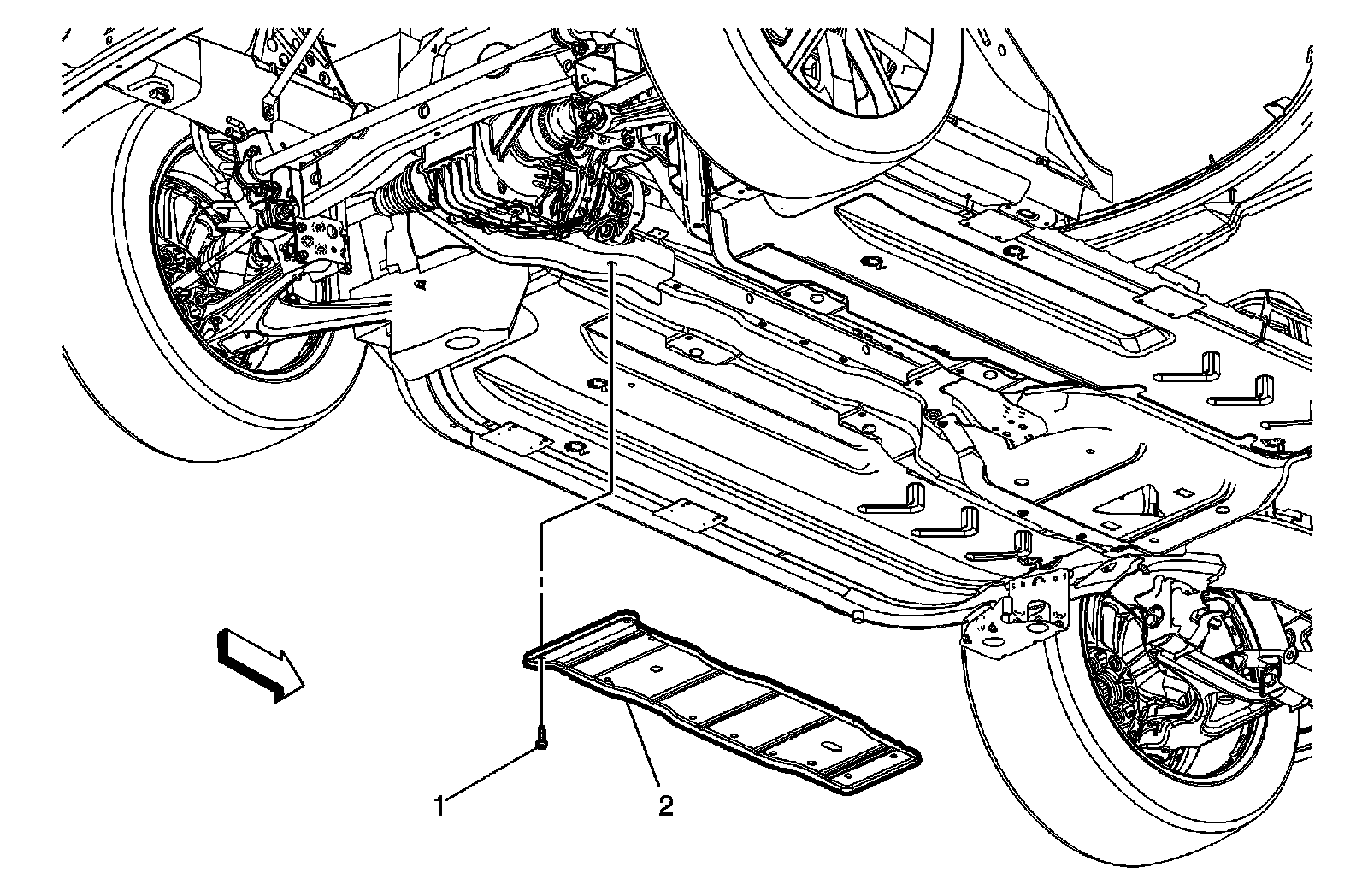 1
2