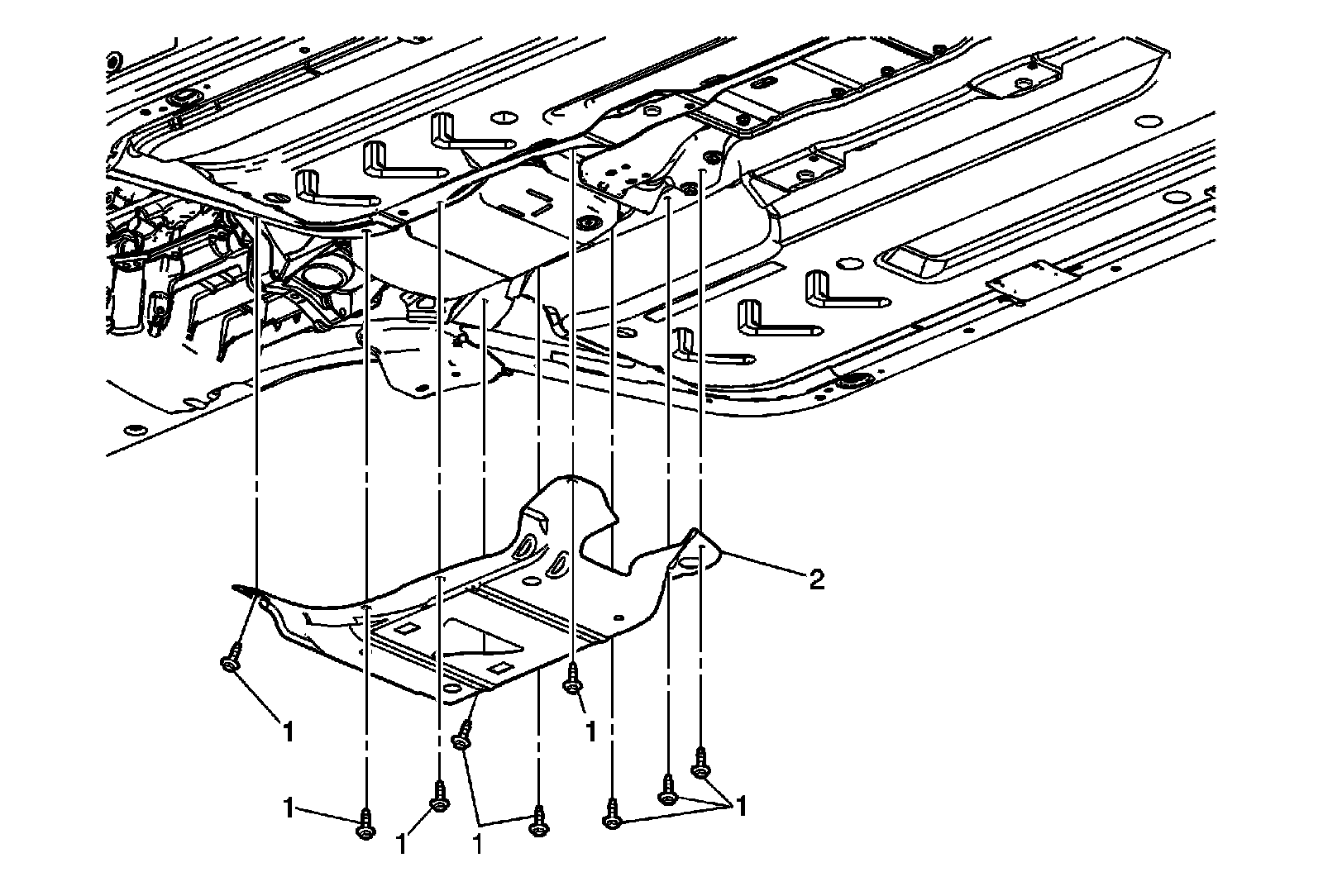 2
1
1
1
1
1
1