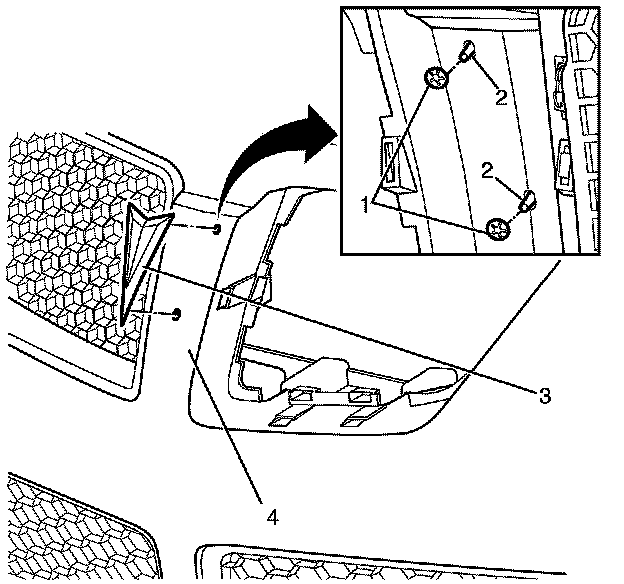 2
2
1
3
4