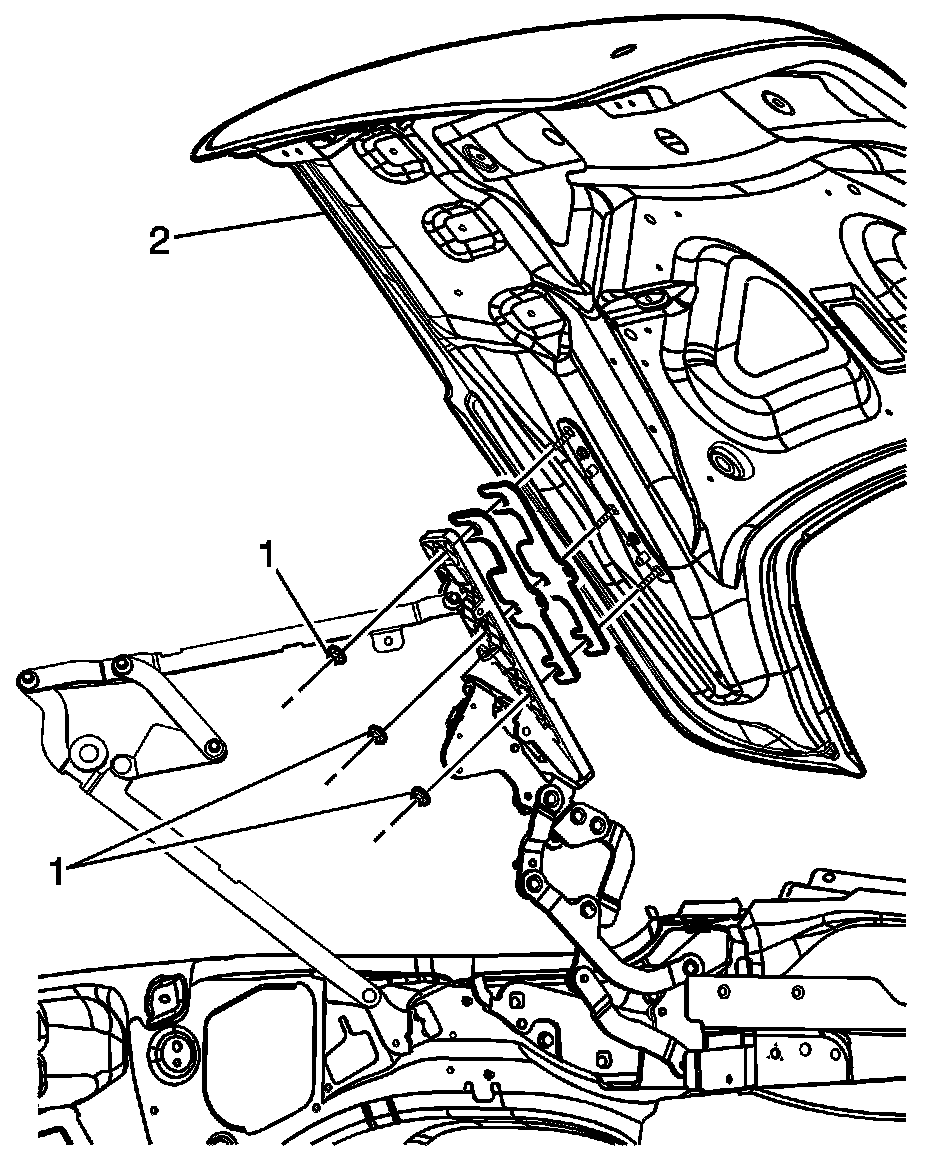 2

1

1