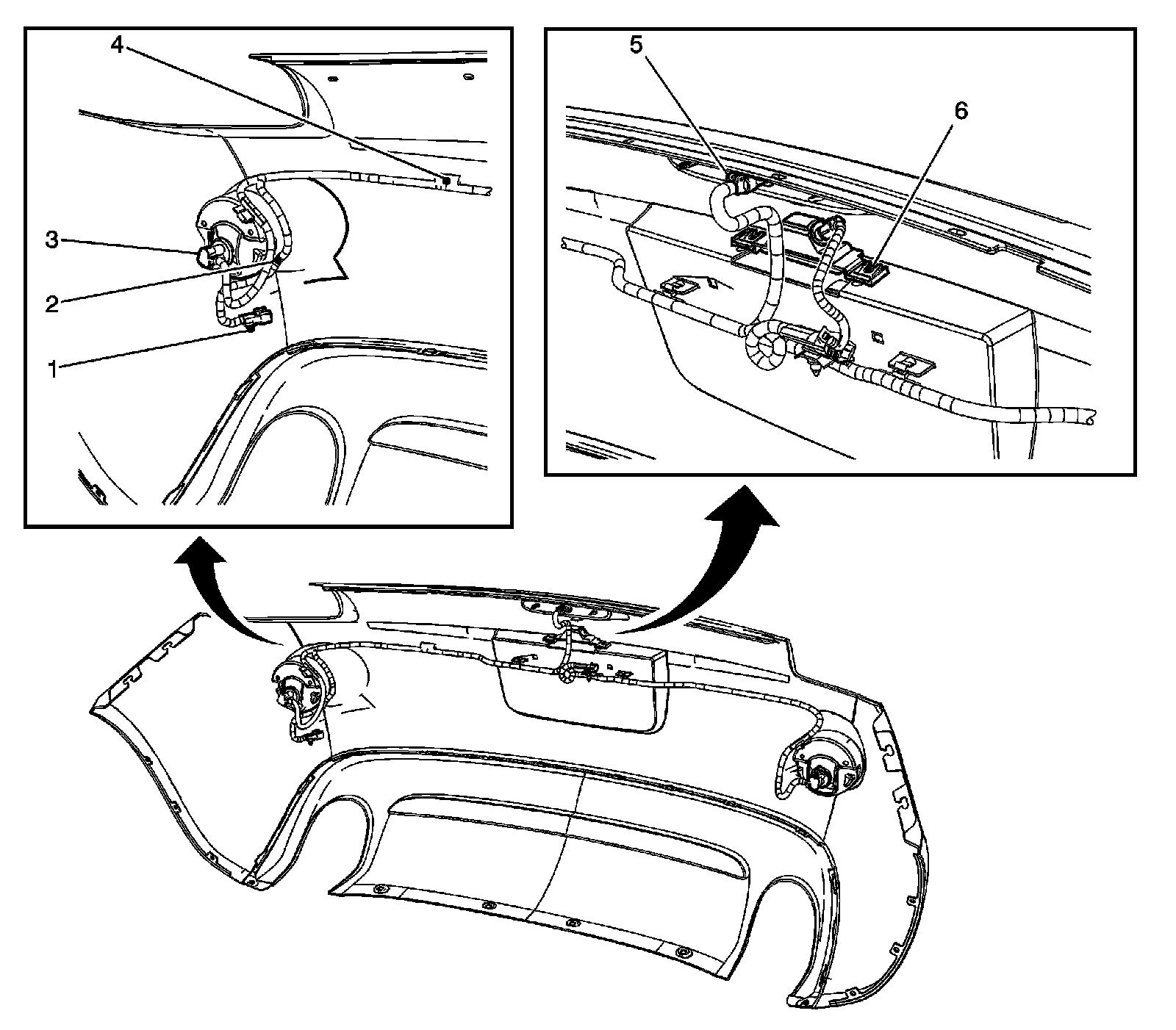 4
3
2
1
5
6