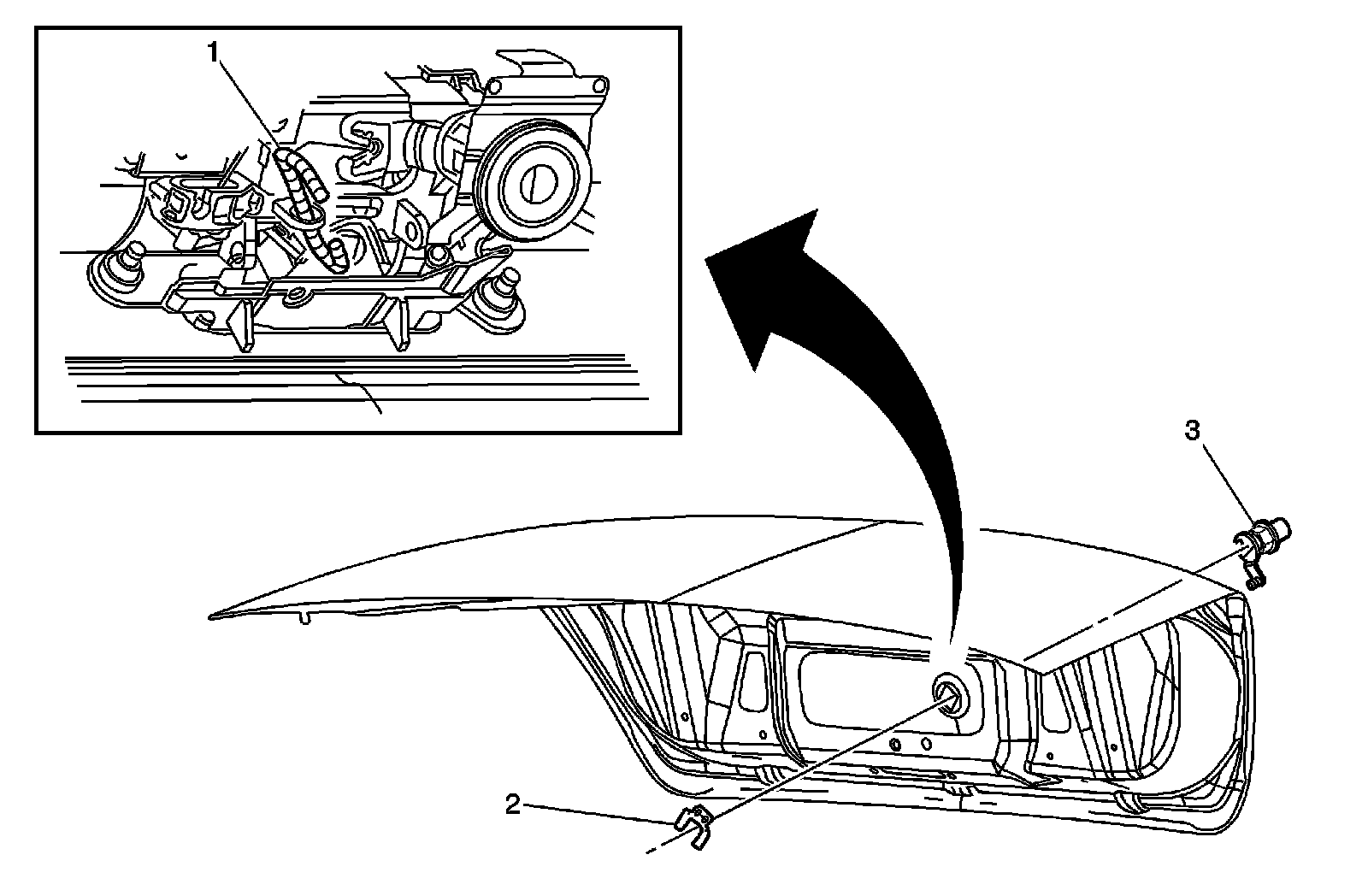 1
3
2