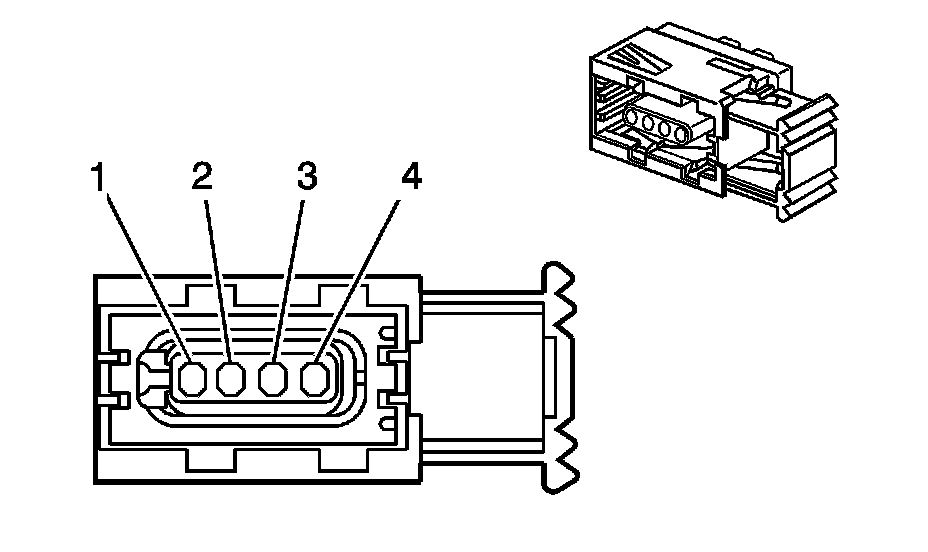 1 2 3 4