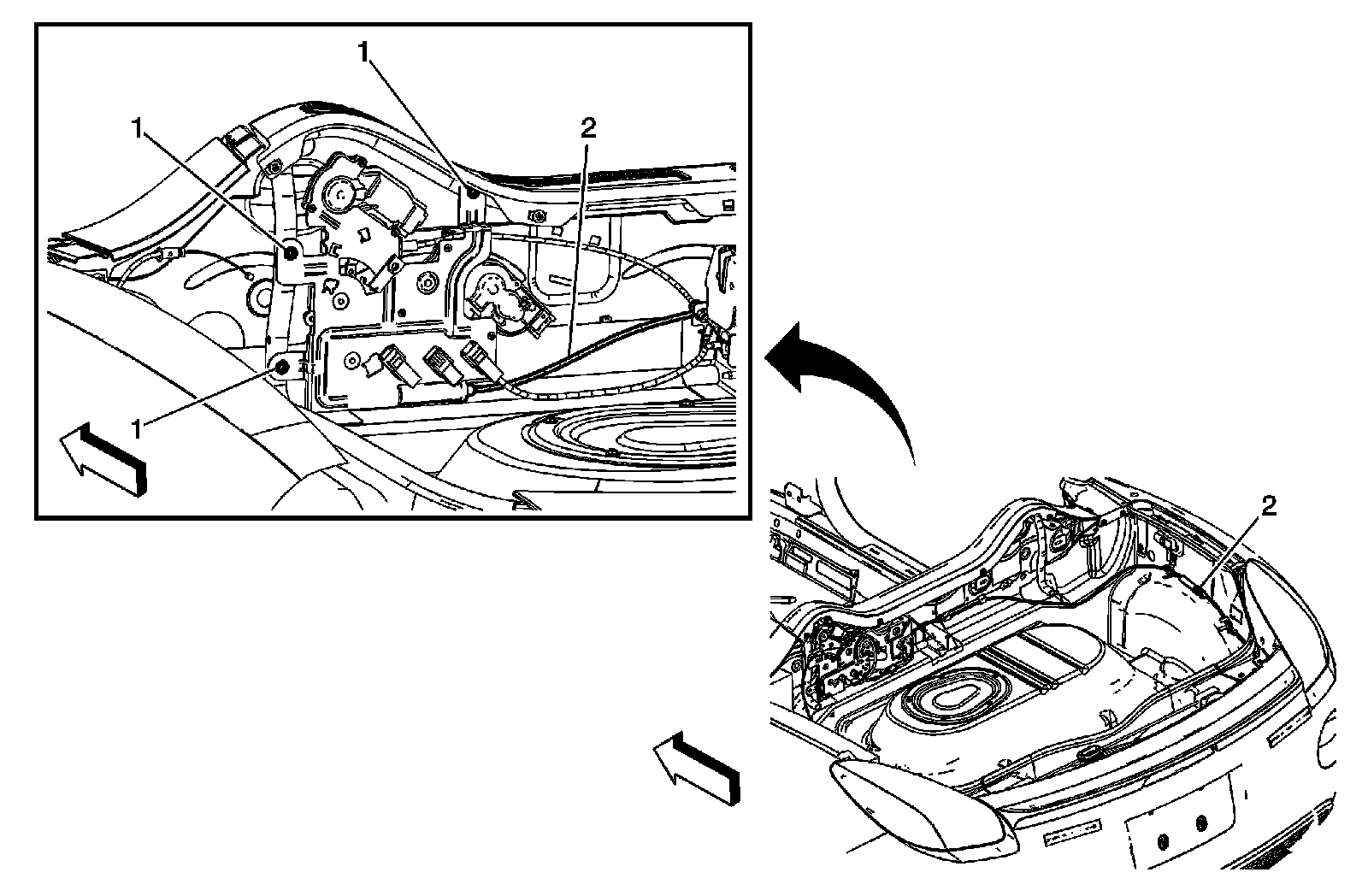 1
1
2
1
2