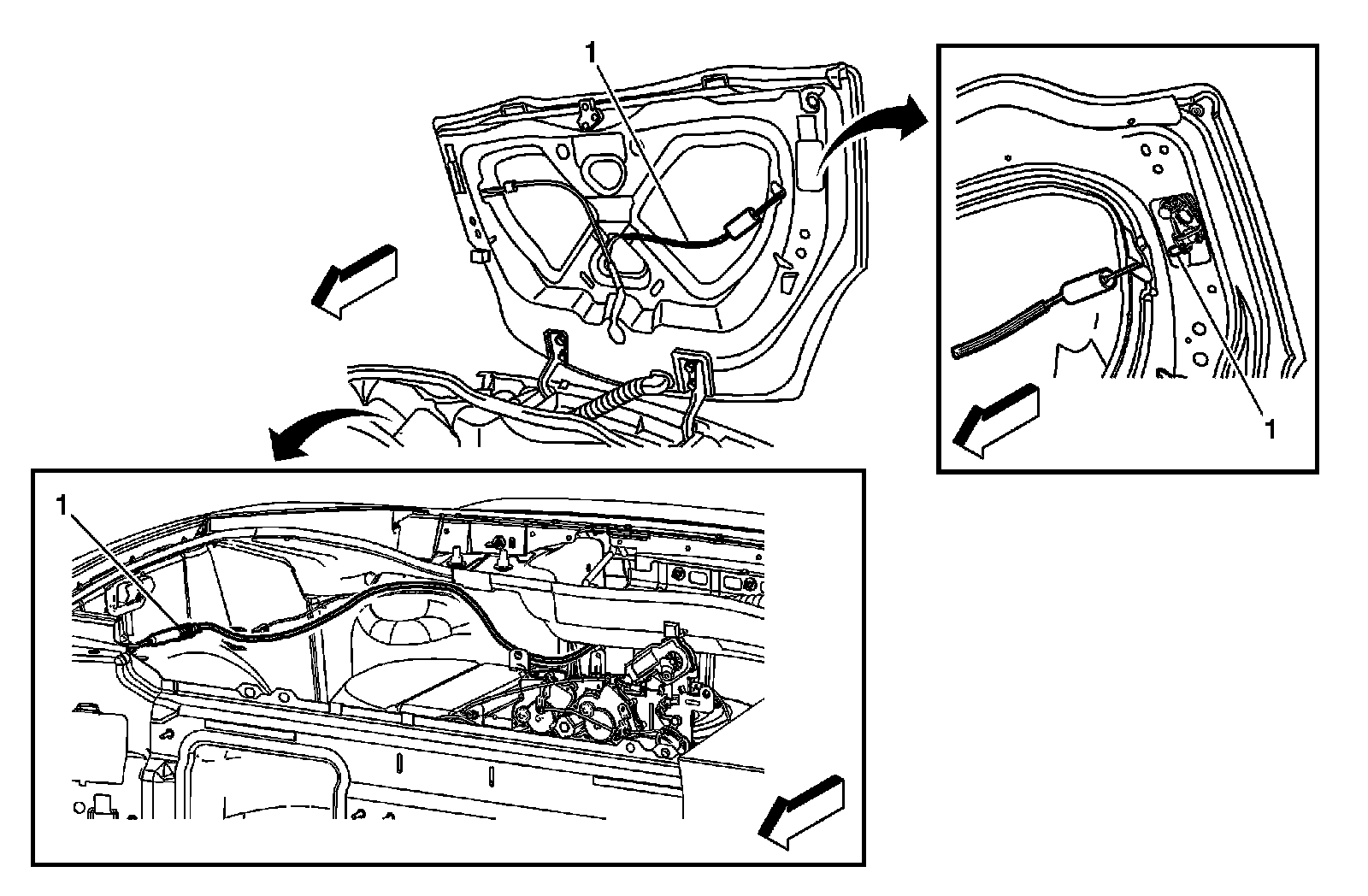 1

1

1