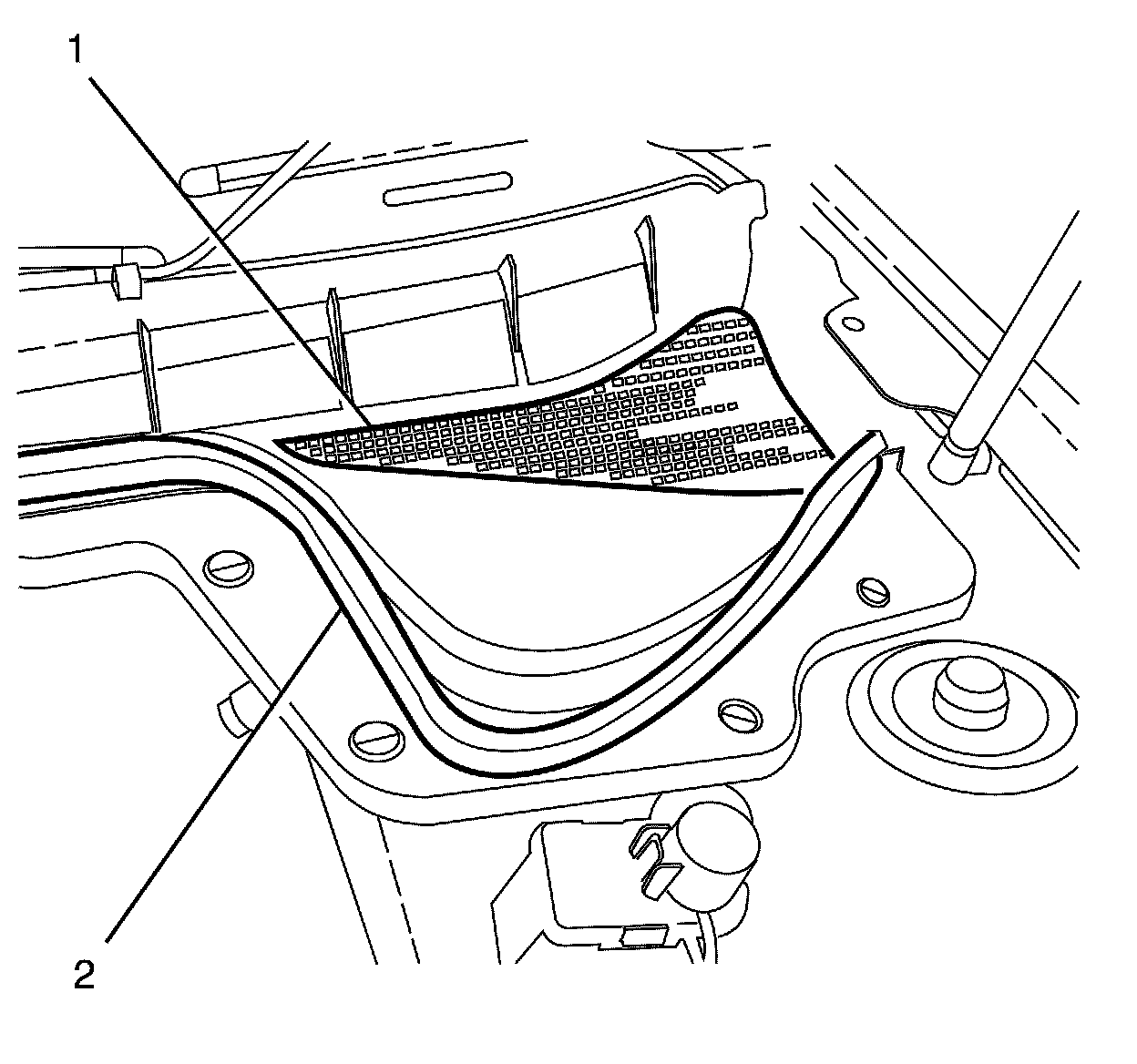 1

2