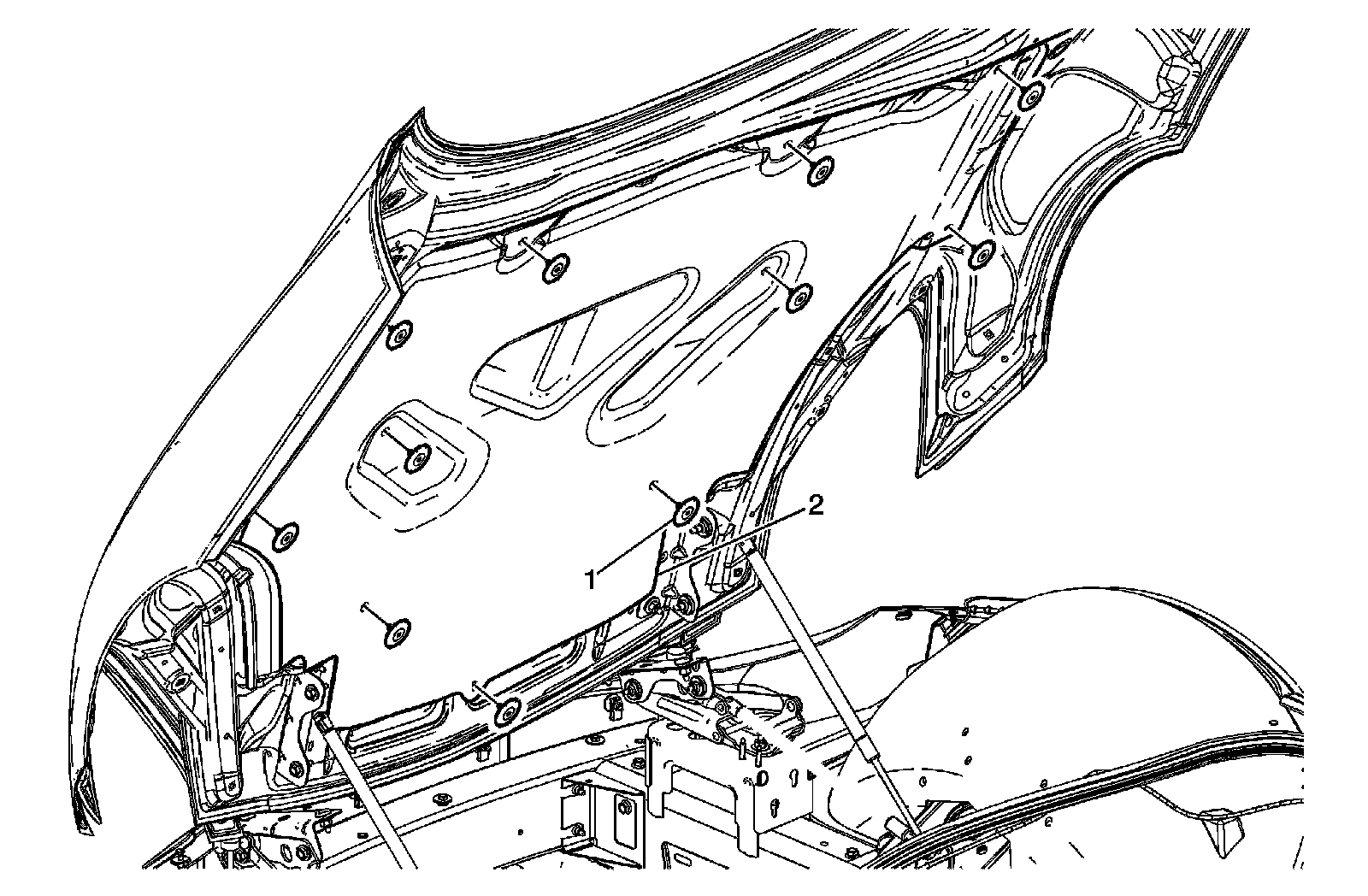 2
1