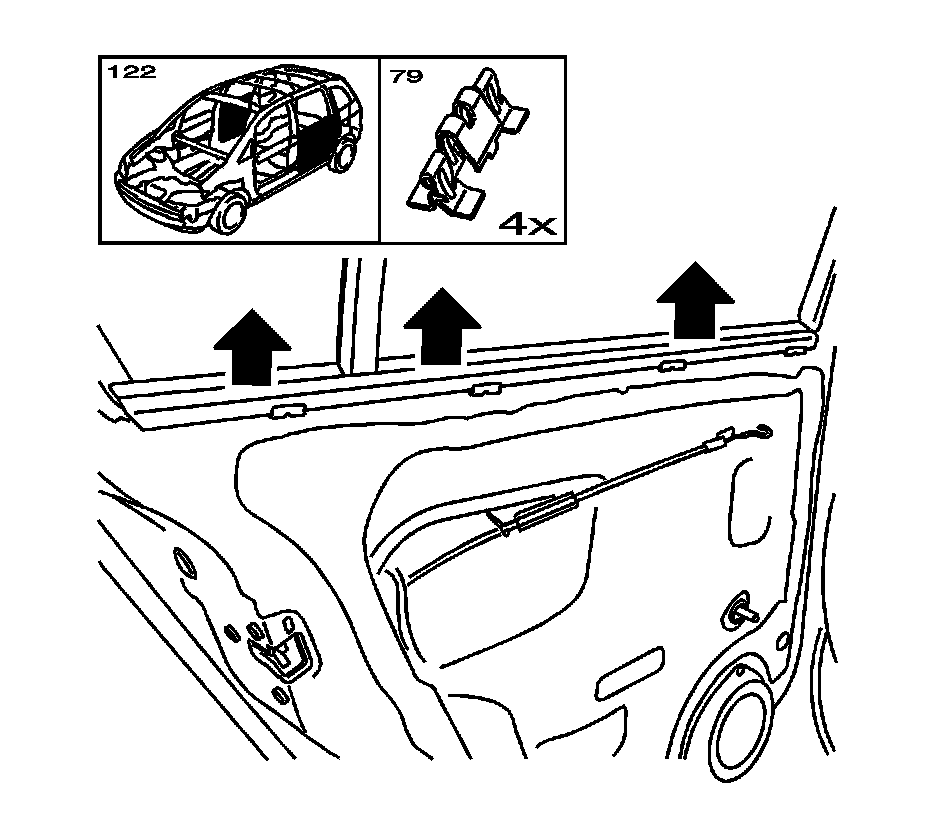 122

79

4x