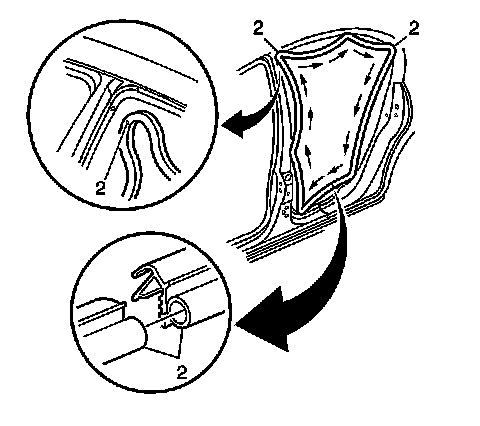 2
2
2
2