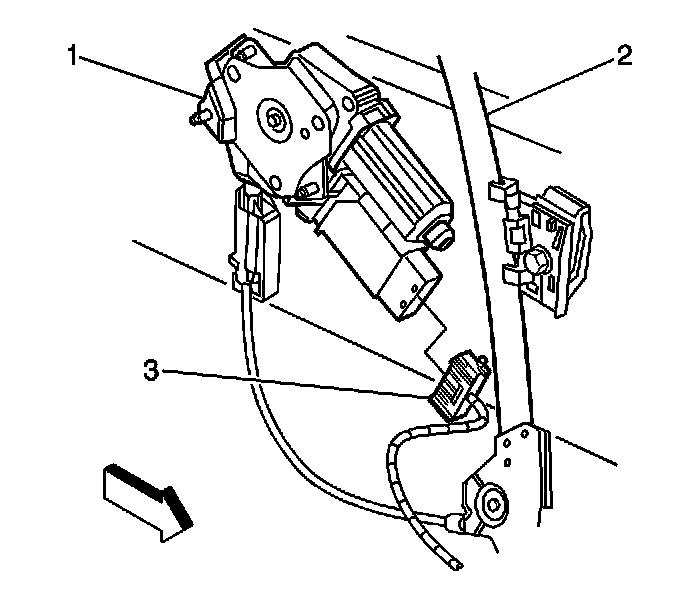 1
2
3