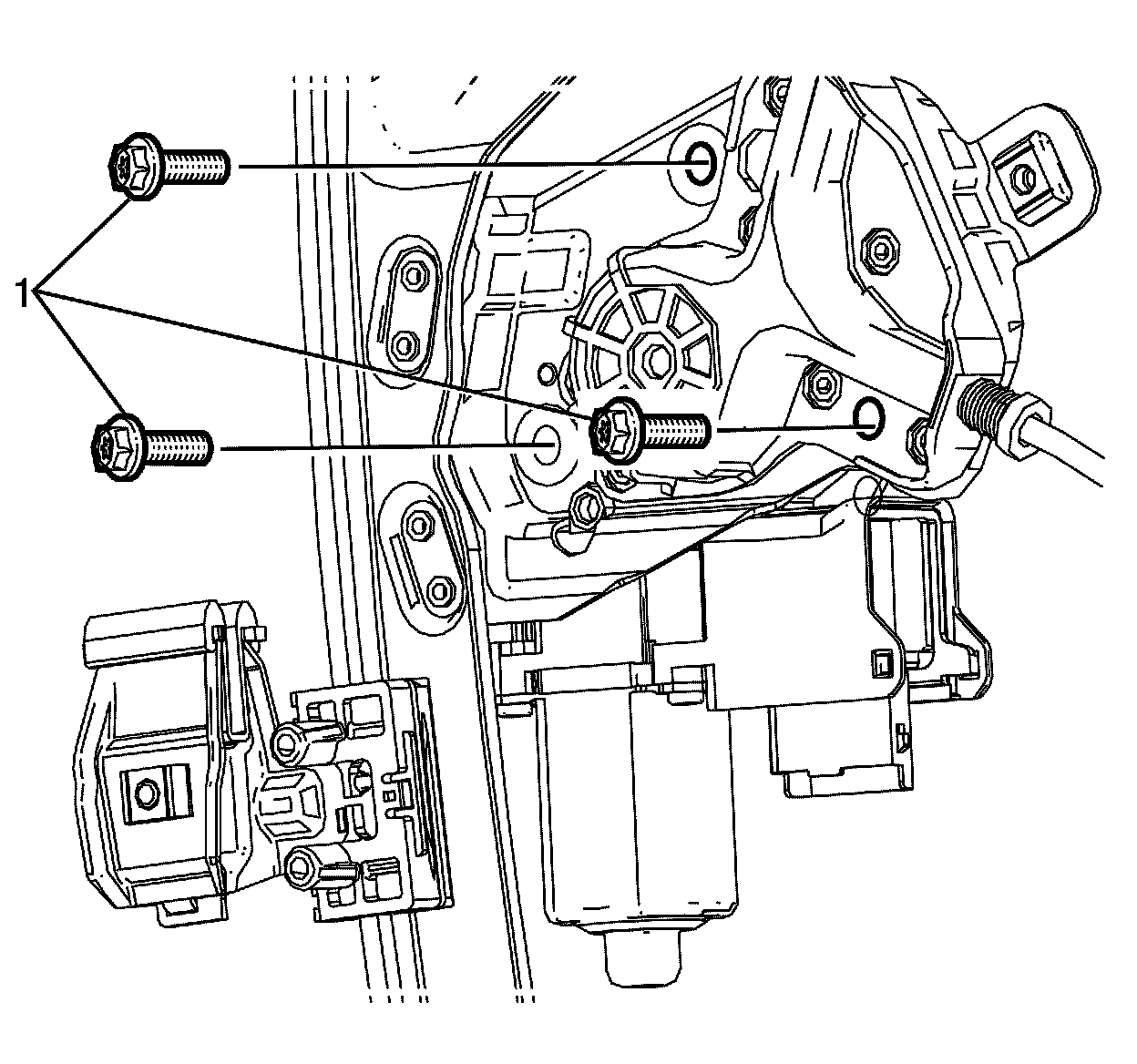 1