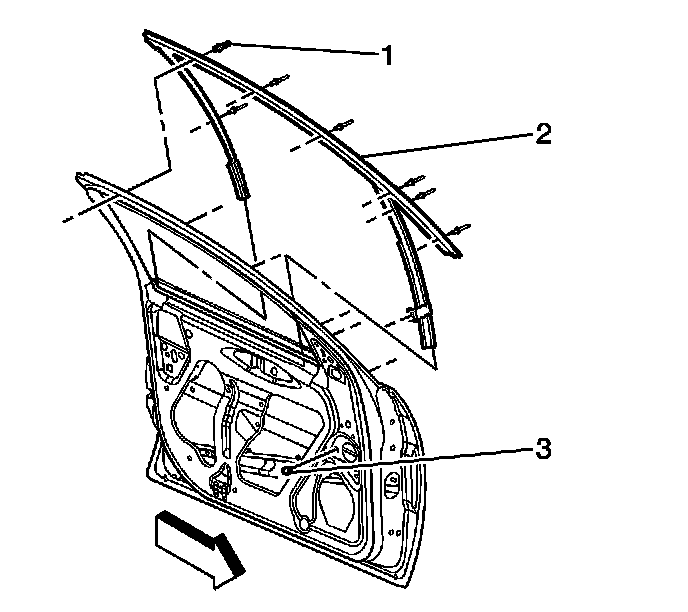 1
2
3