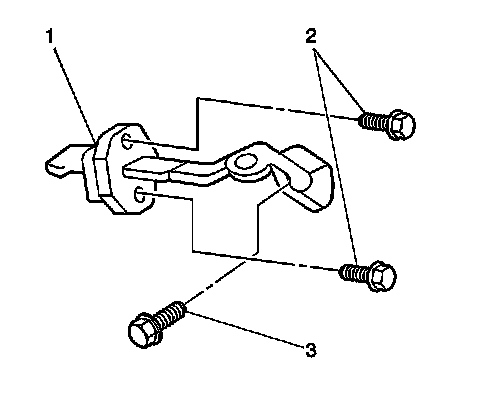 1
2
3