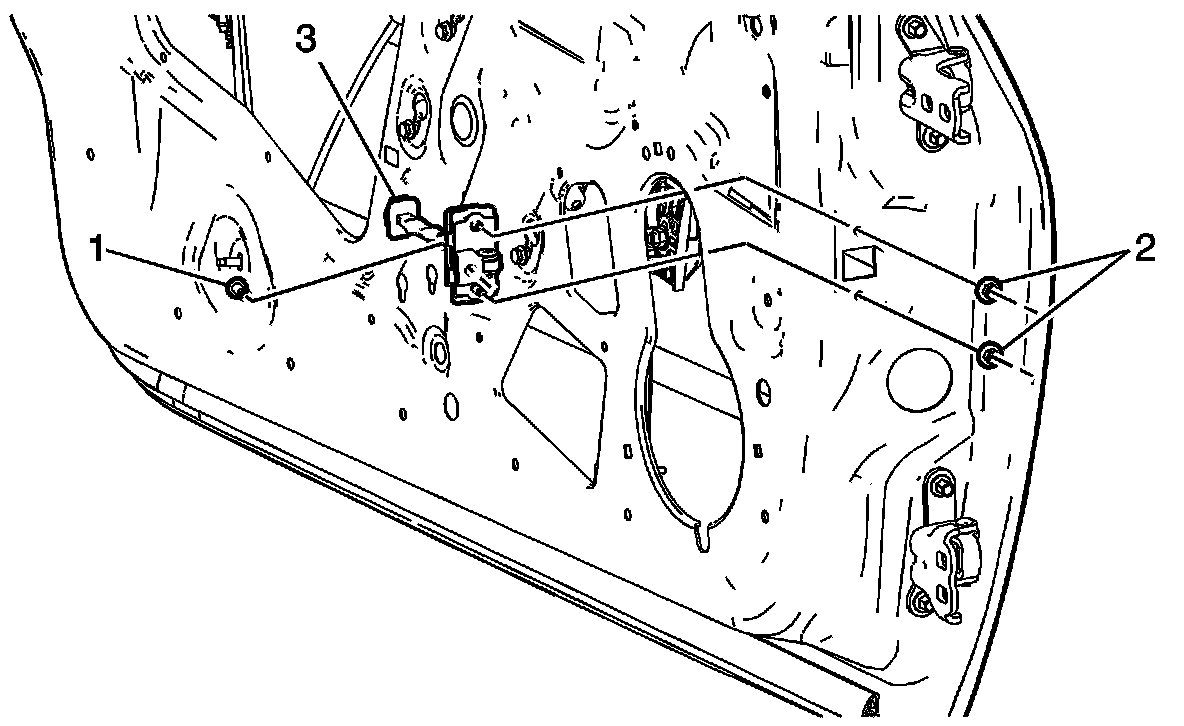 3
1
2