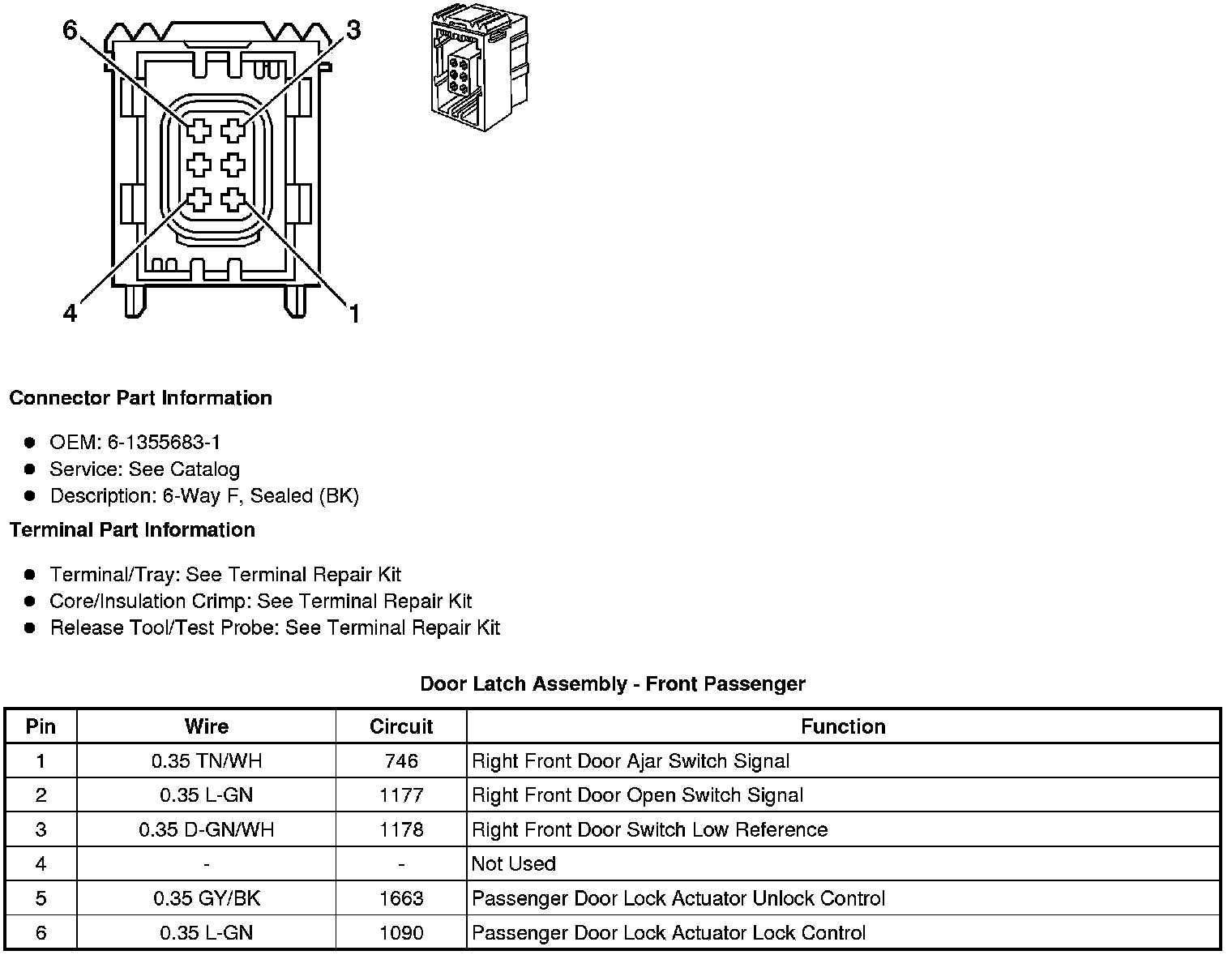 6
3
4
1

Connector Part Information

- OEM: 6-1355683-1
- Service: See Catalog
- Description: 6-Way F, Sealed (BK)

Terminal Part Information

- Terminal/Tray: See Terminal Repair Kit
- Core/Insulation Crimp: See Terminal Repair Kit
- Release Tool/Test Probe: See Terminal Repair Kit

Door Latch Assembly - Front Passenger

| Pin | Wire | Circuit | Function |
|---|---|---|---|
| 1 | 0.35 TN/WH | 746 | Right Front Door Ajar Switch Signal |
| 2 | 0.35 L-GN | 1177 | Right Front Door Open Switch Signal |
| 3 | 0.35 D-GN/WH | 1178 | Right Front Door Switch Low Reference |
| 4 | - | - | Not Used |
| 5 | 0.35 GY/BK | 1663 | Passenger Door Lock Actuator Unlock Control |
| 6 | 0.35 L-GN | 1090 | Passenger Door Lock Actuator Lock Control |