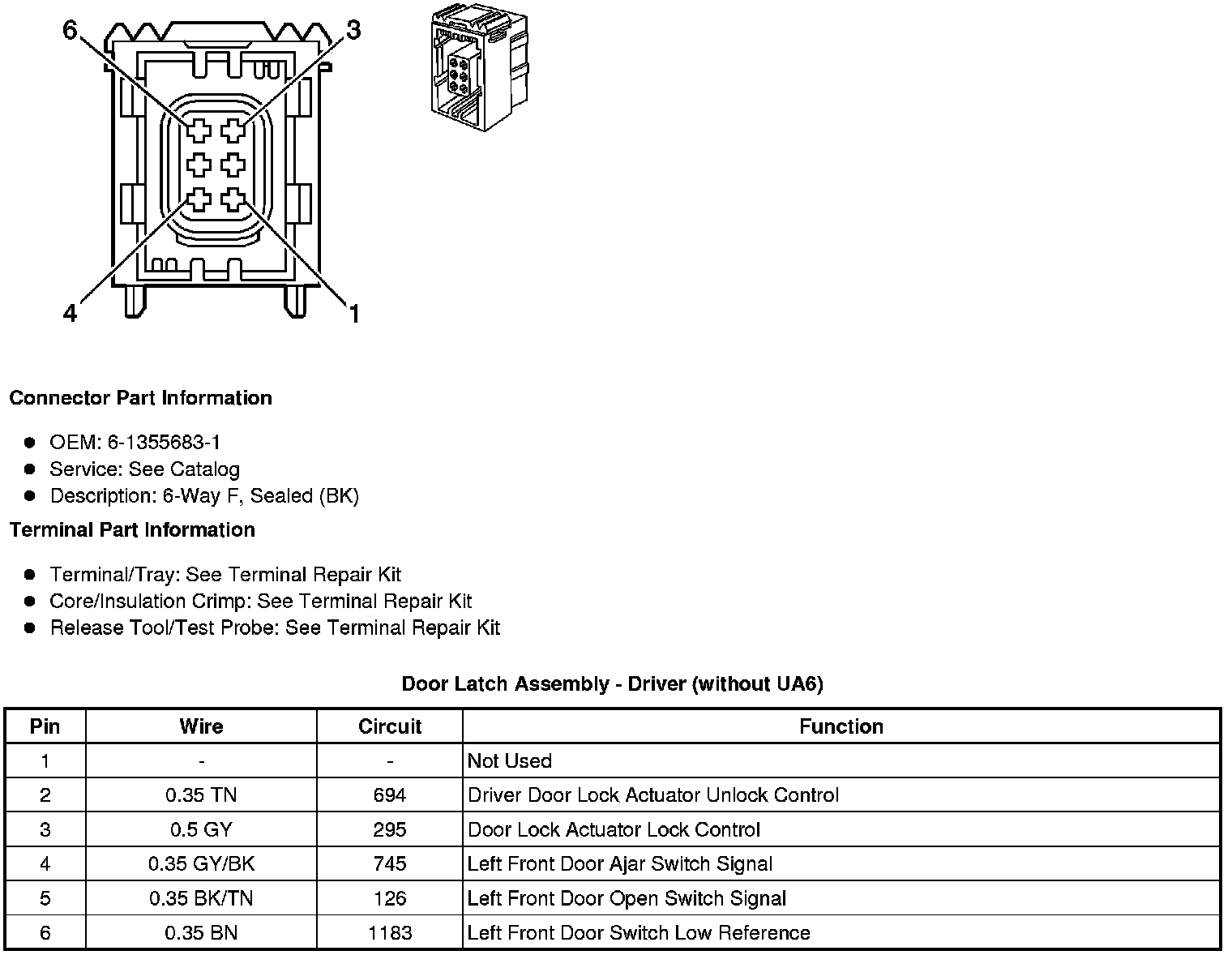 6
3
4
1

Connector Part Information

- OEM: 6-1355683-1
- Service: See Catalog
- Description: 6-Way F, Sealed (BK)

Terminal Part Information

- Terminal/Tray: See Terminal Repair Kit
- Core/Insulation Crimp: See Terminal Repair Kit
- Release Tool/Test Probe: See Terminal Repair Kit

Door Latch Assembly - Driver (without UA6)

| Pin | Wire | Circuit | Function |
|---|---|---|---|
| 1 | - | - | Not Used |
| 2 | 0.35 TN | 694 | Driver Door Lock Actuator Unlock Control |
| 3 | 0.5 GY | 295 | Door Lock Actuator Lock Control |
| 4 | 0.35 GY/BK | 745 | Left Front Door Ajar Switch Signal |
| 5 | 0.35 BK/TN | 126 | Left Front Door Open Switch Signal |
| 6 | 0.35 BN | 1183 | Left Front Door Switch Low Reference |