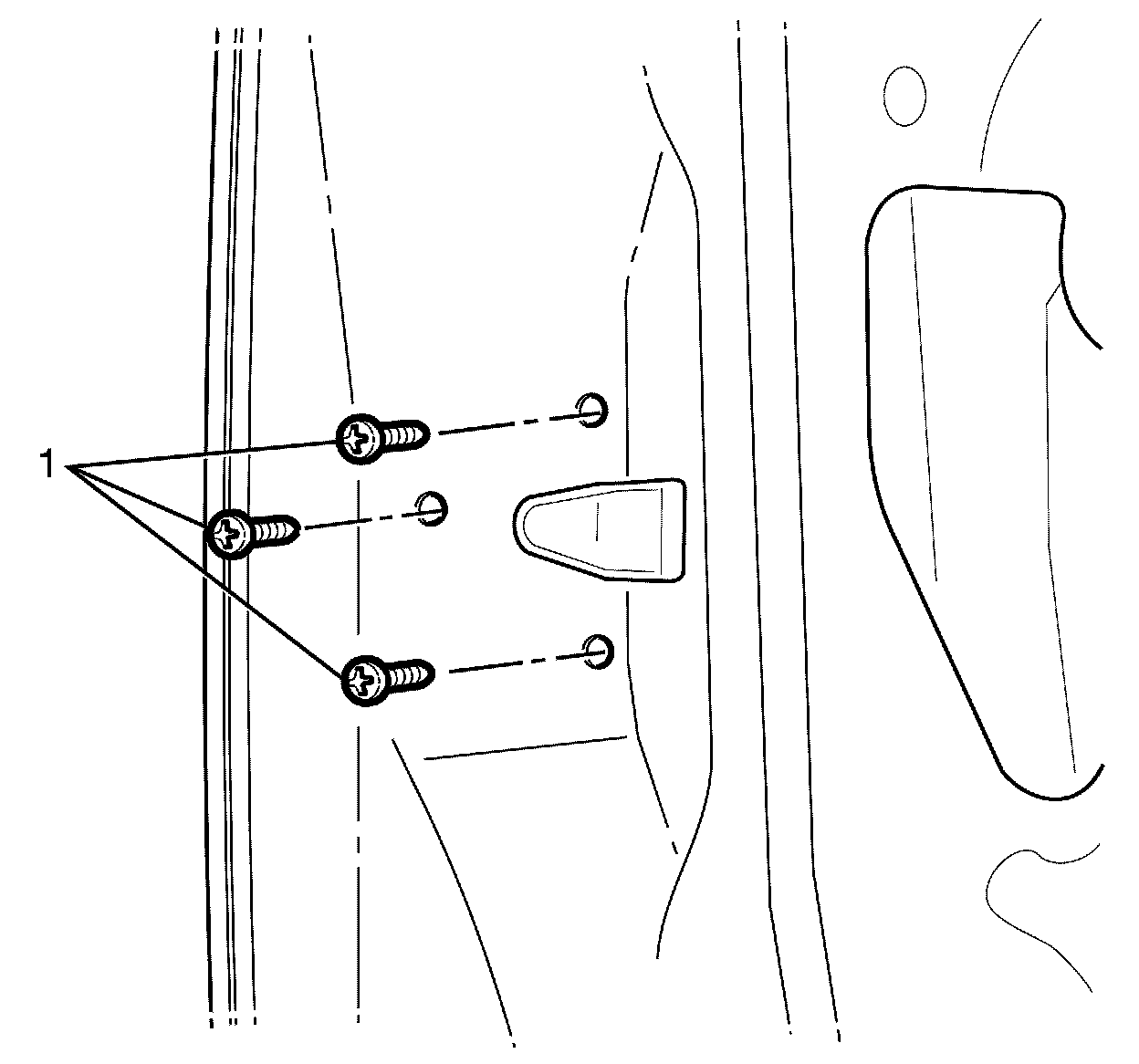 1