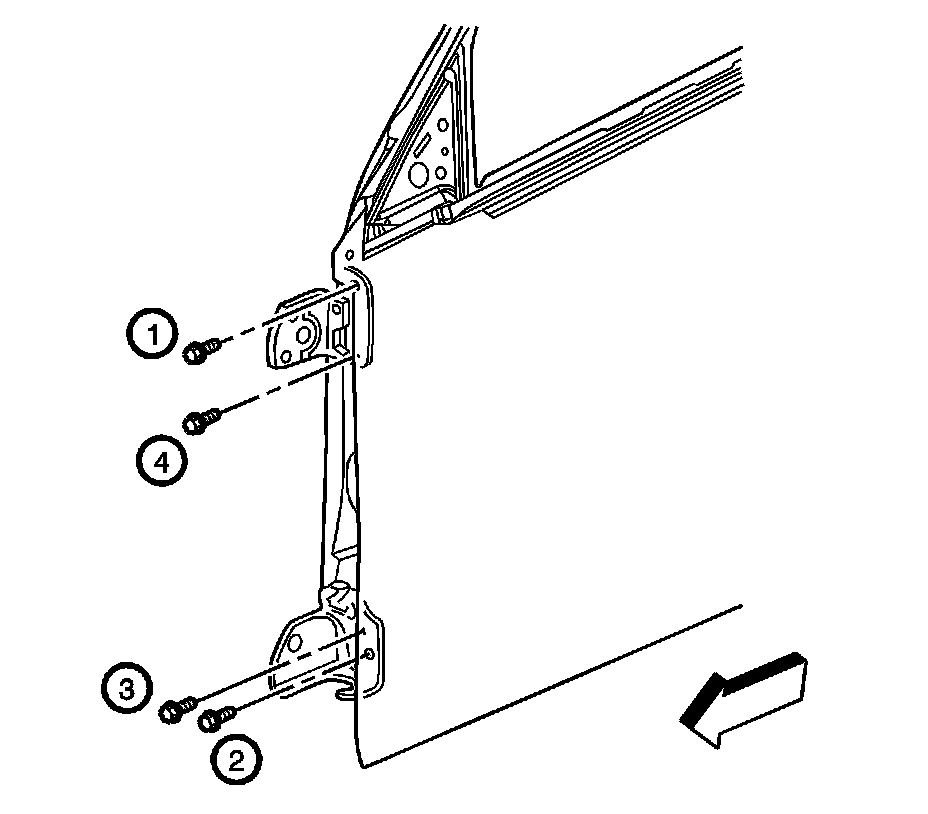 1
4
3
2