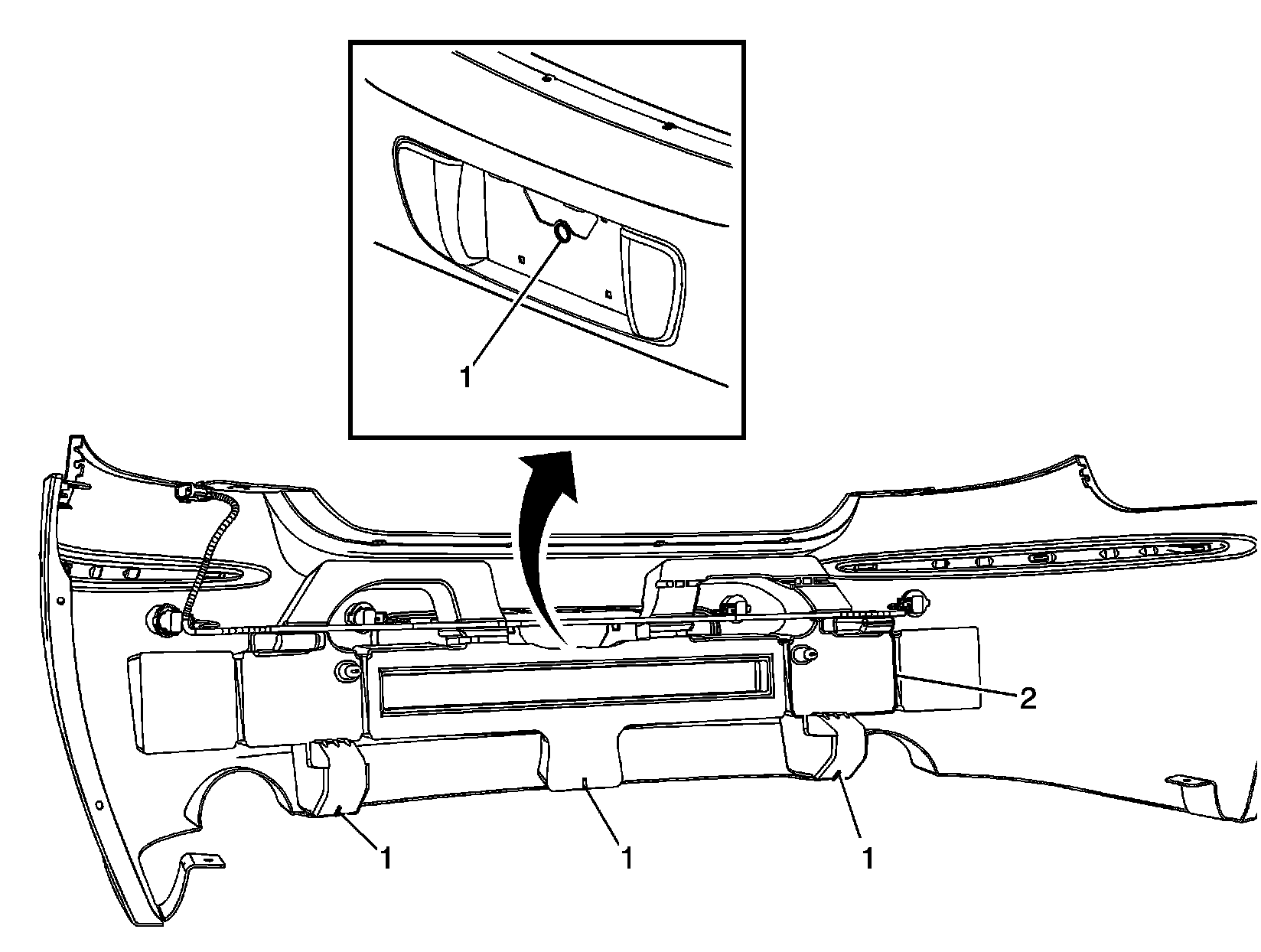 1

2

1

1

1