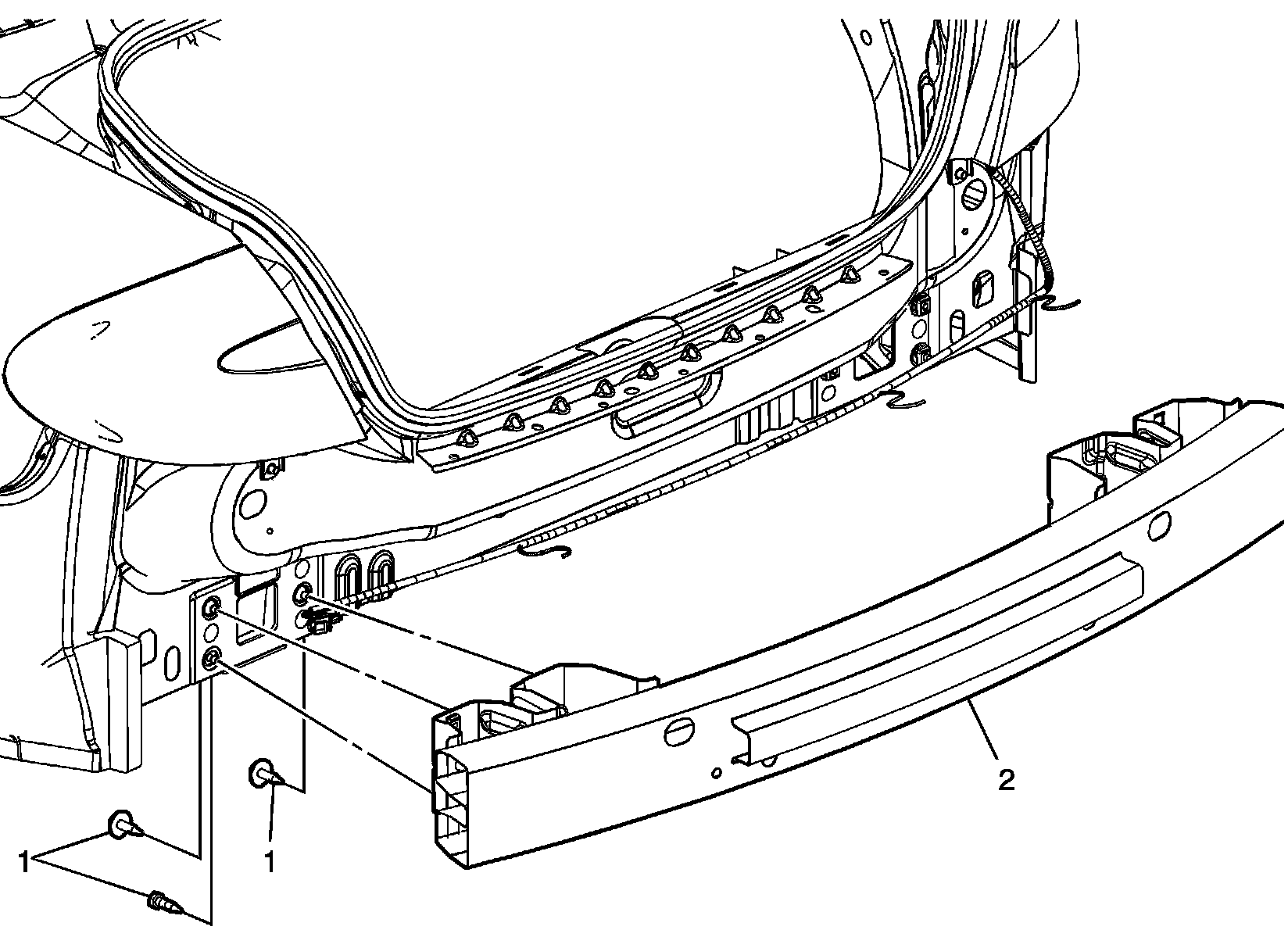 2

1

1