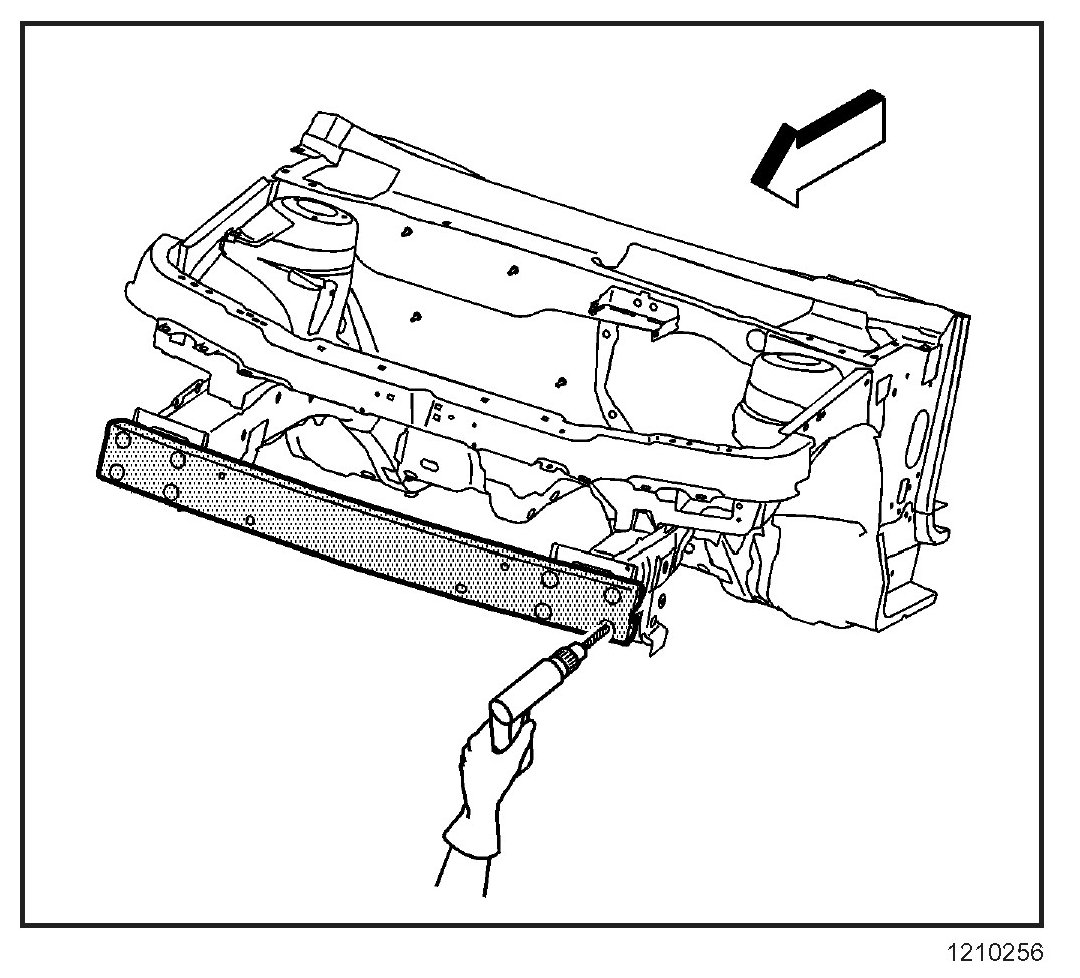 1210256