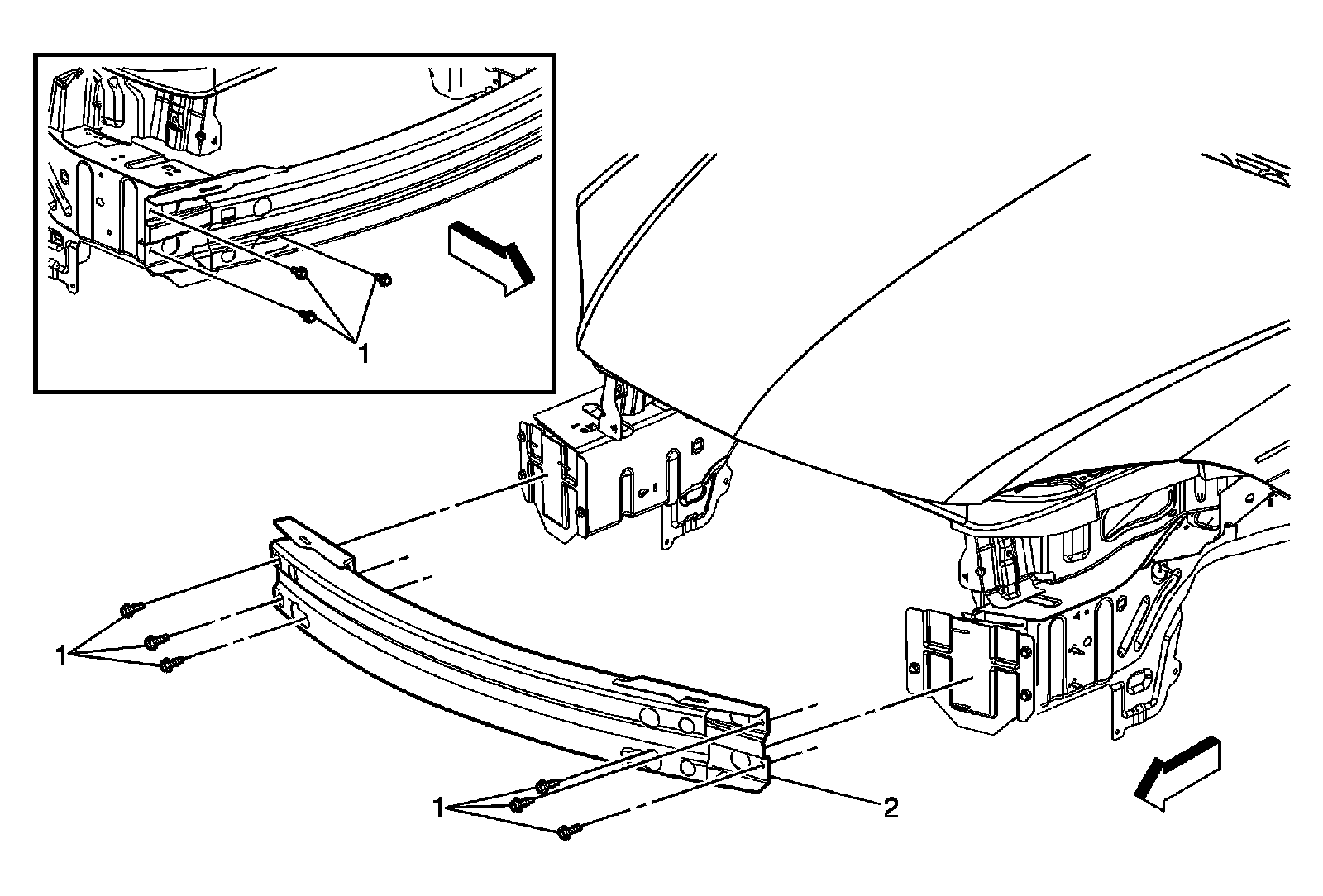 1

1

1

2