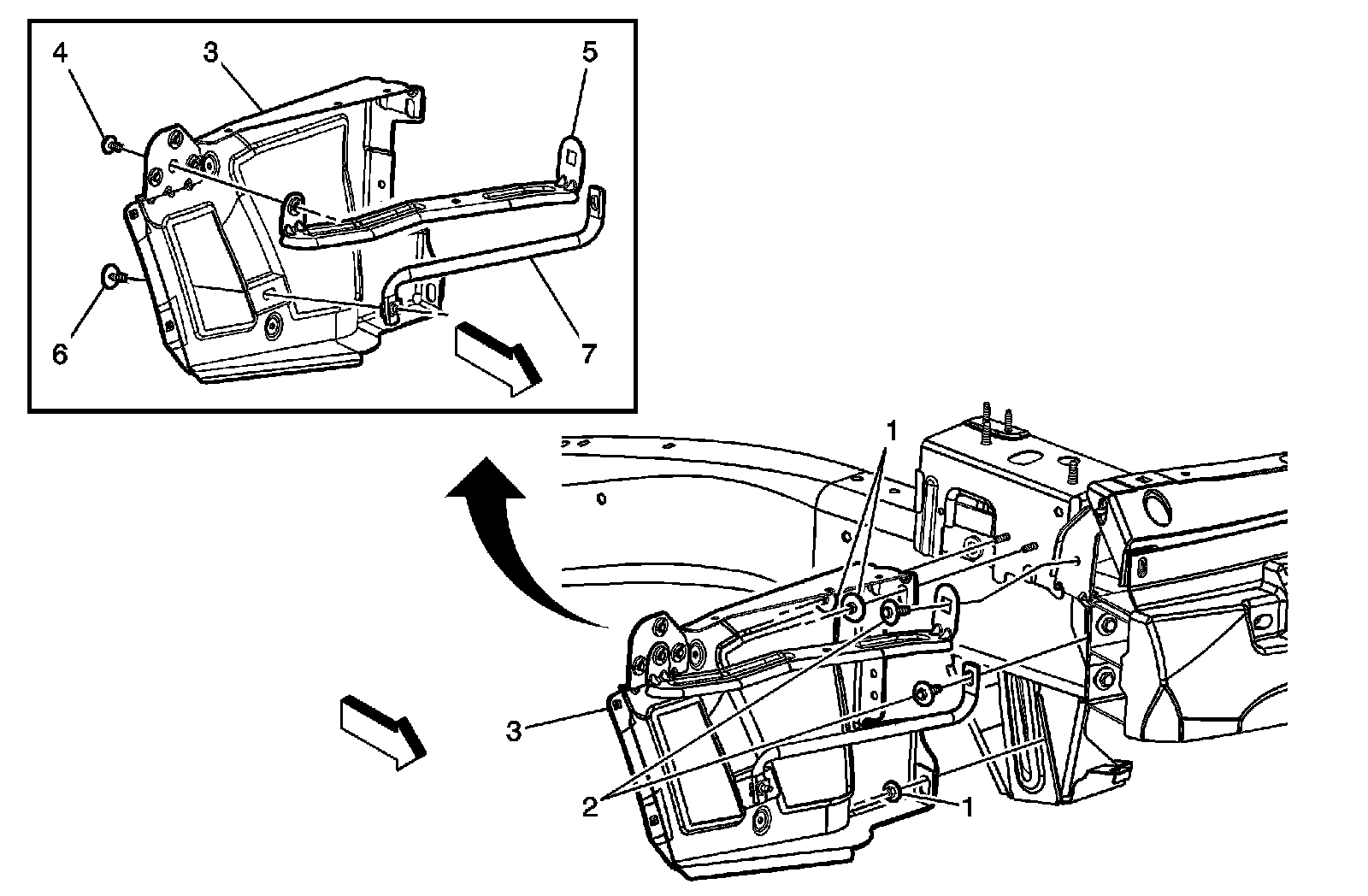 4
3
5
6
7
1
3
2
1