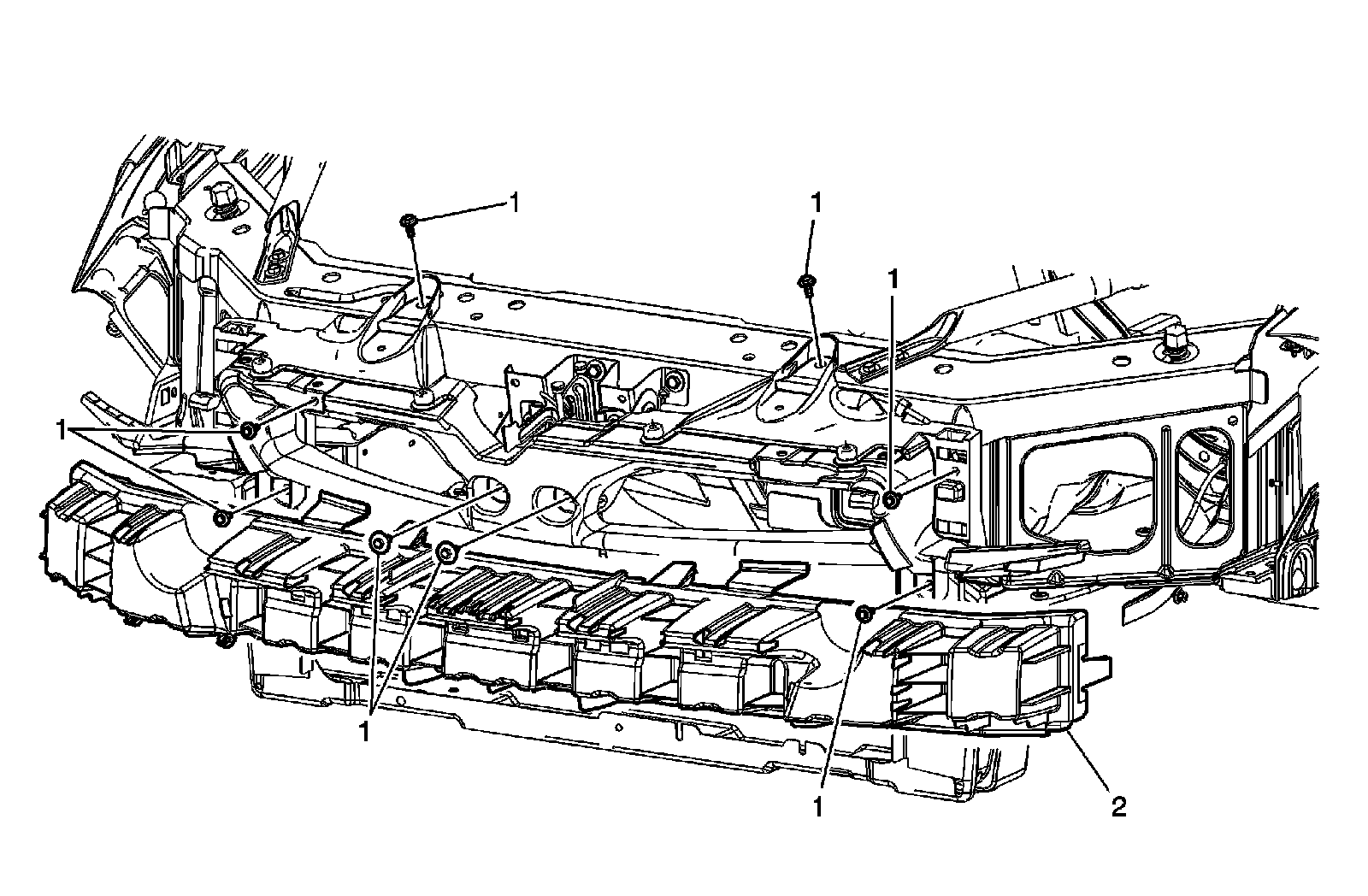 1
1
1
1
1
1
2