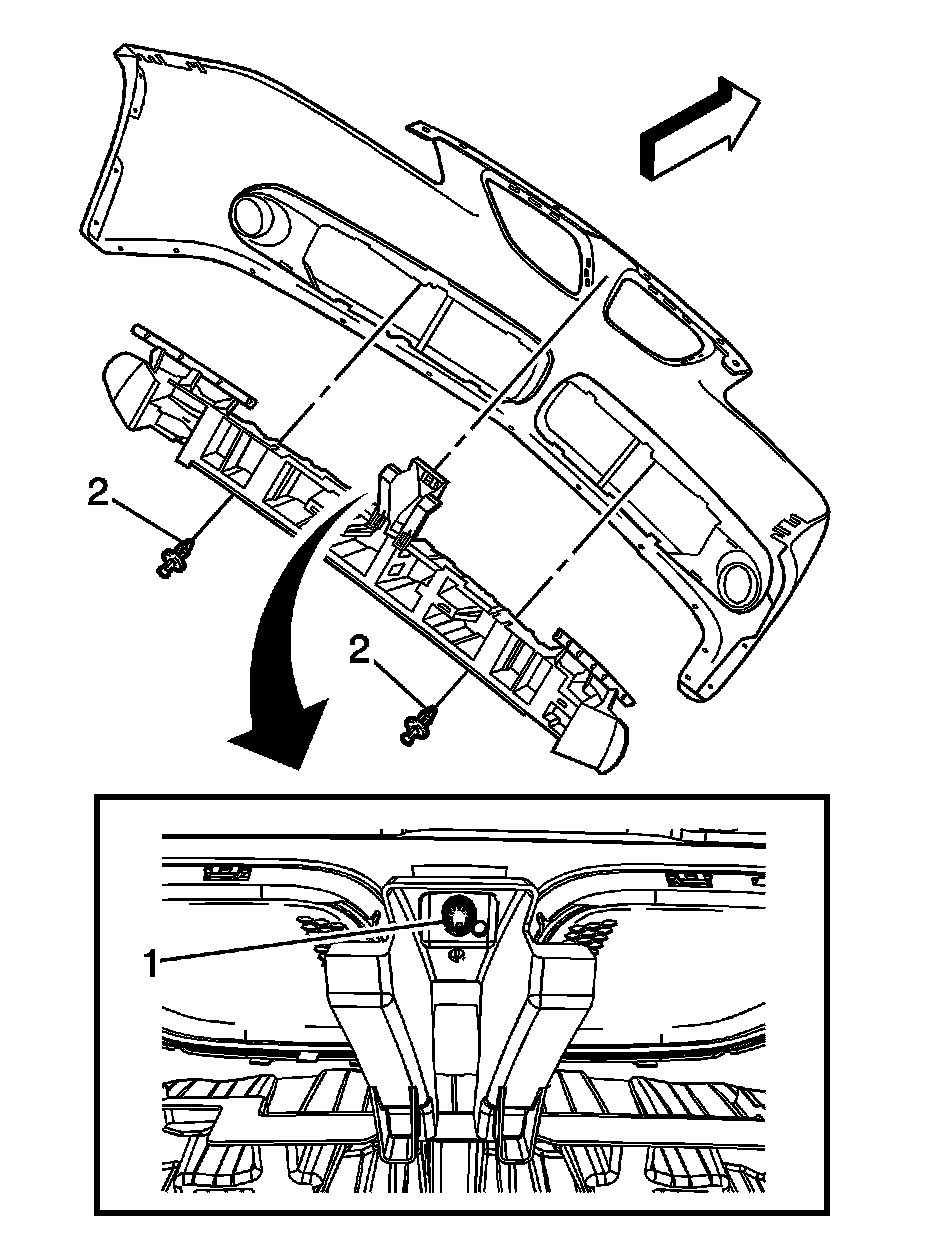 2
2
1