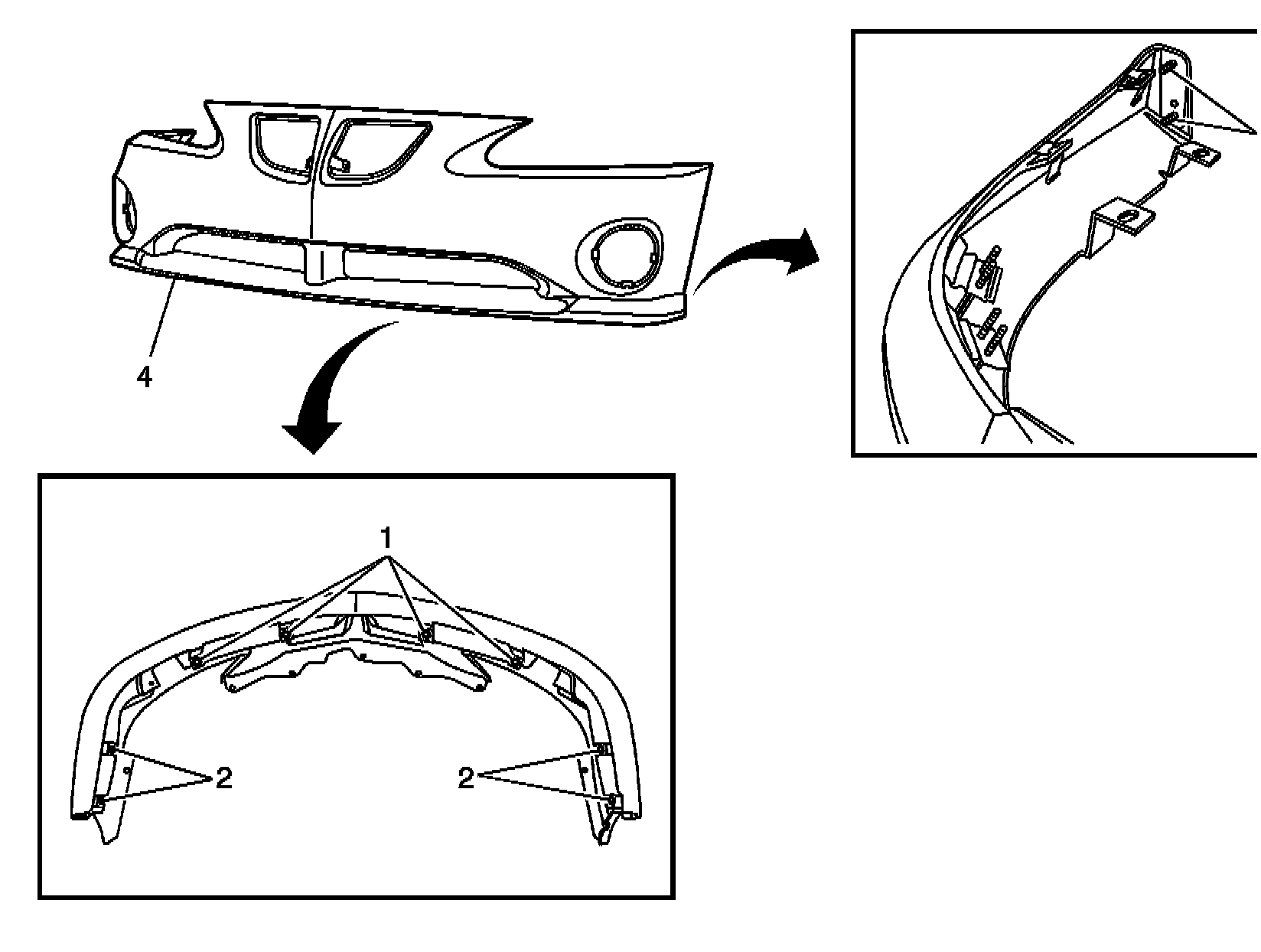 4

1

2

2