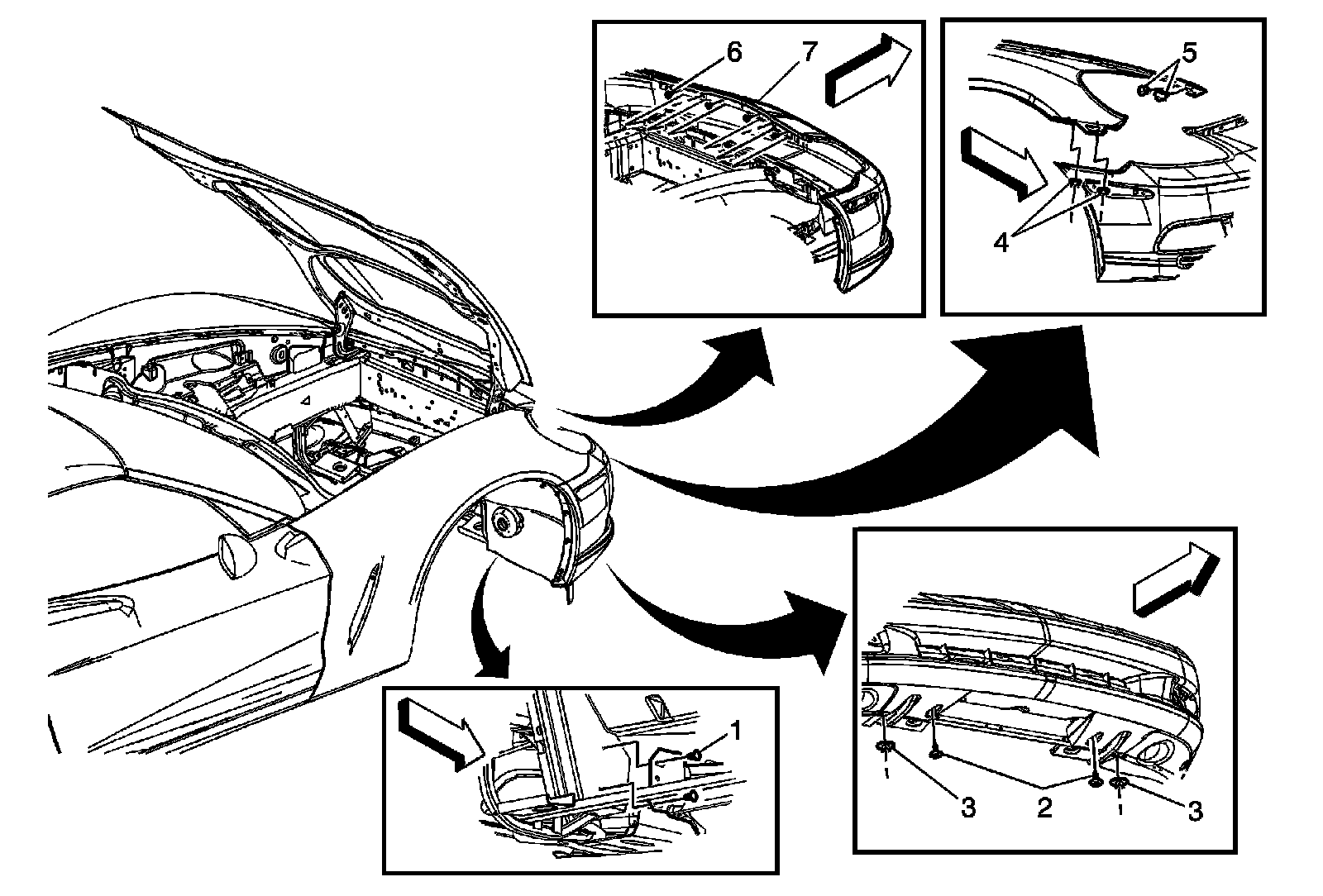 6
7
5
4
1
3
2
3