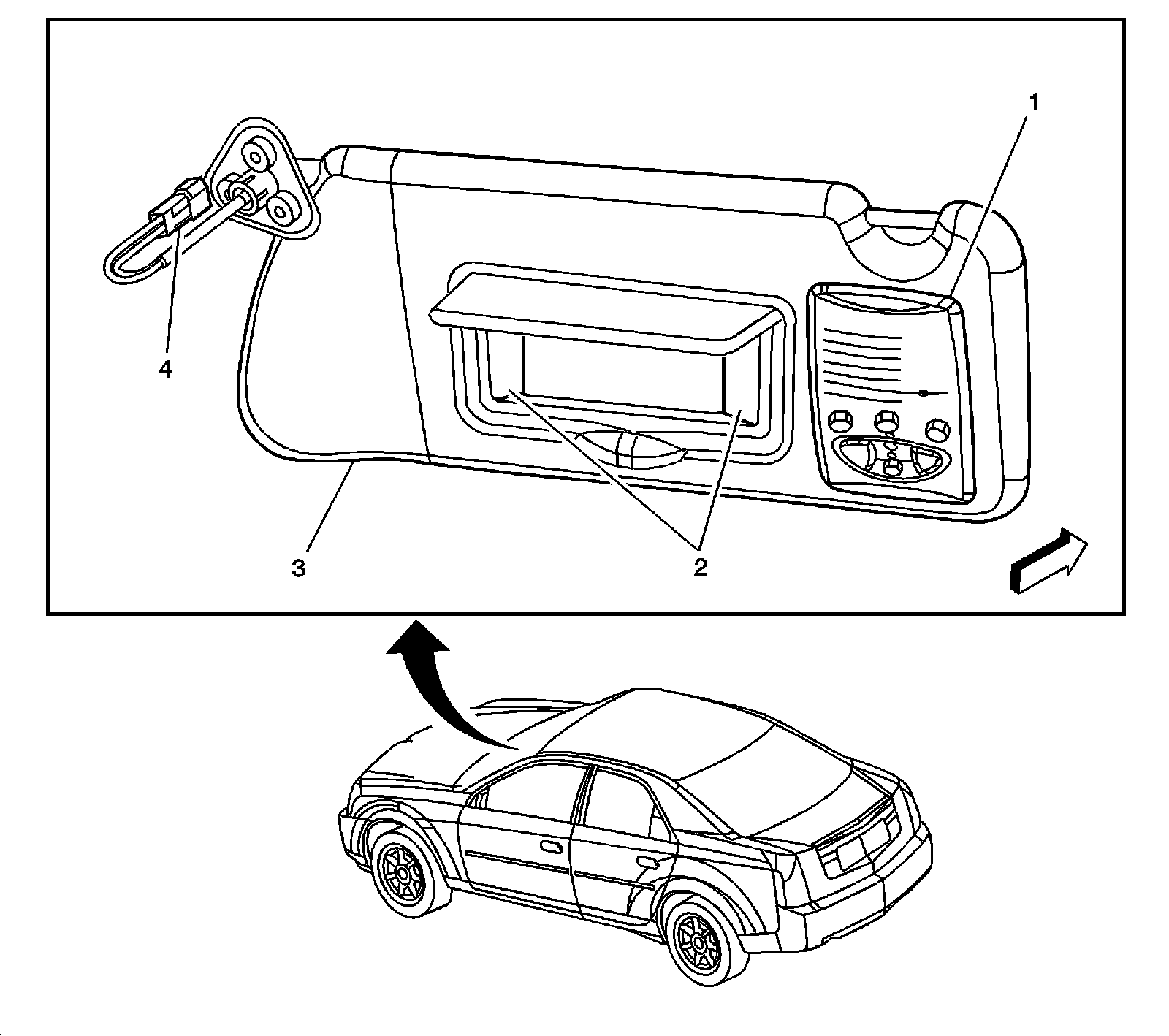 1

4

3

2