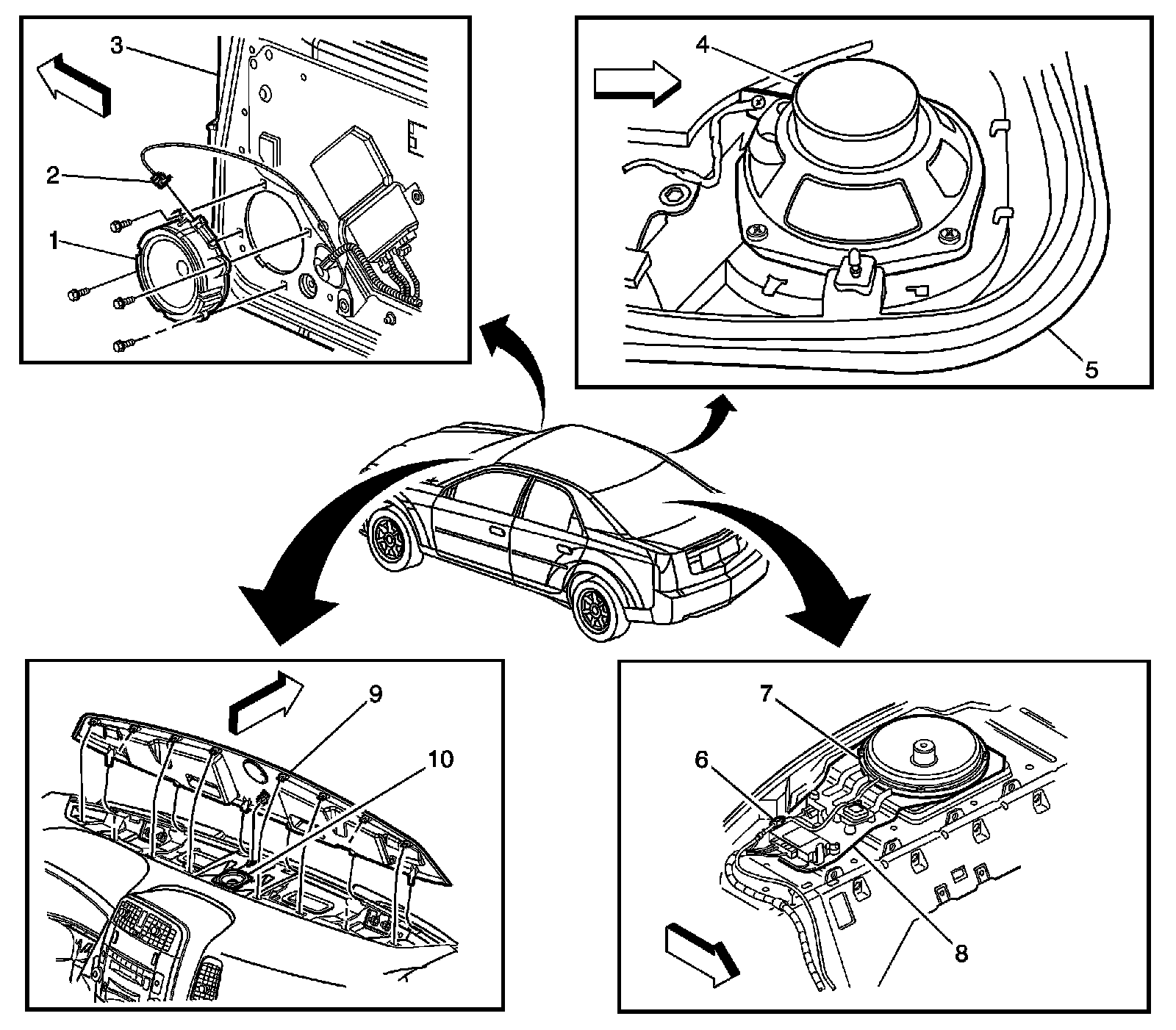 3
2
1
4
5
9
10
7
6
8