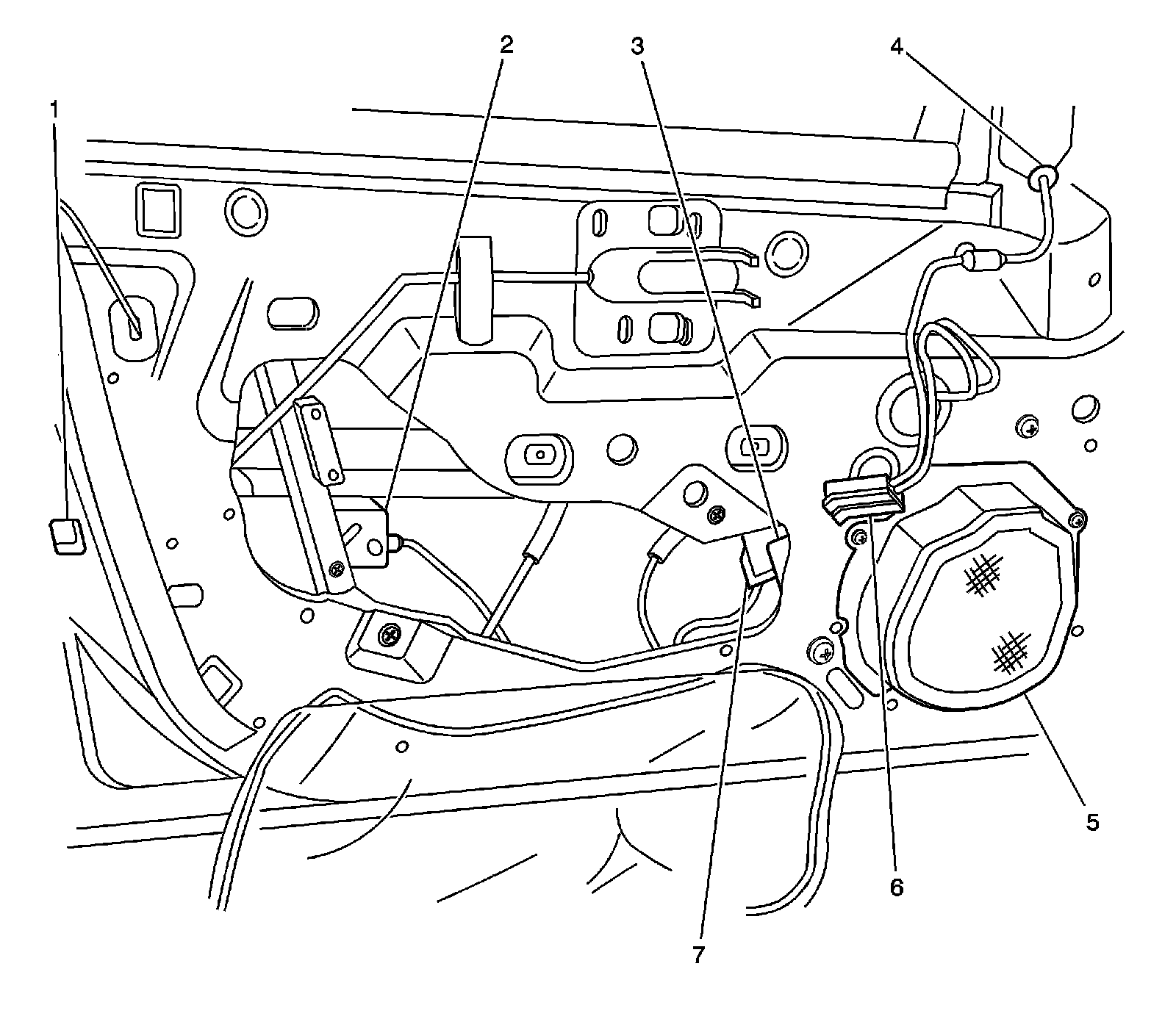 2
3
4
1
5
6
7