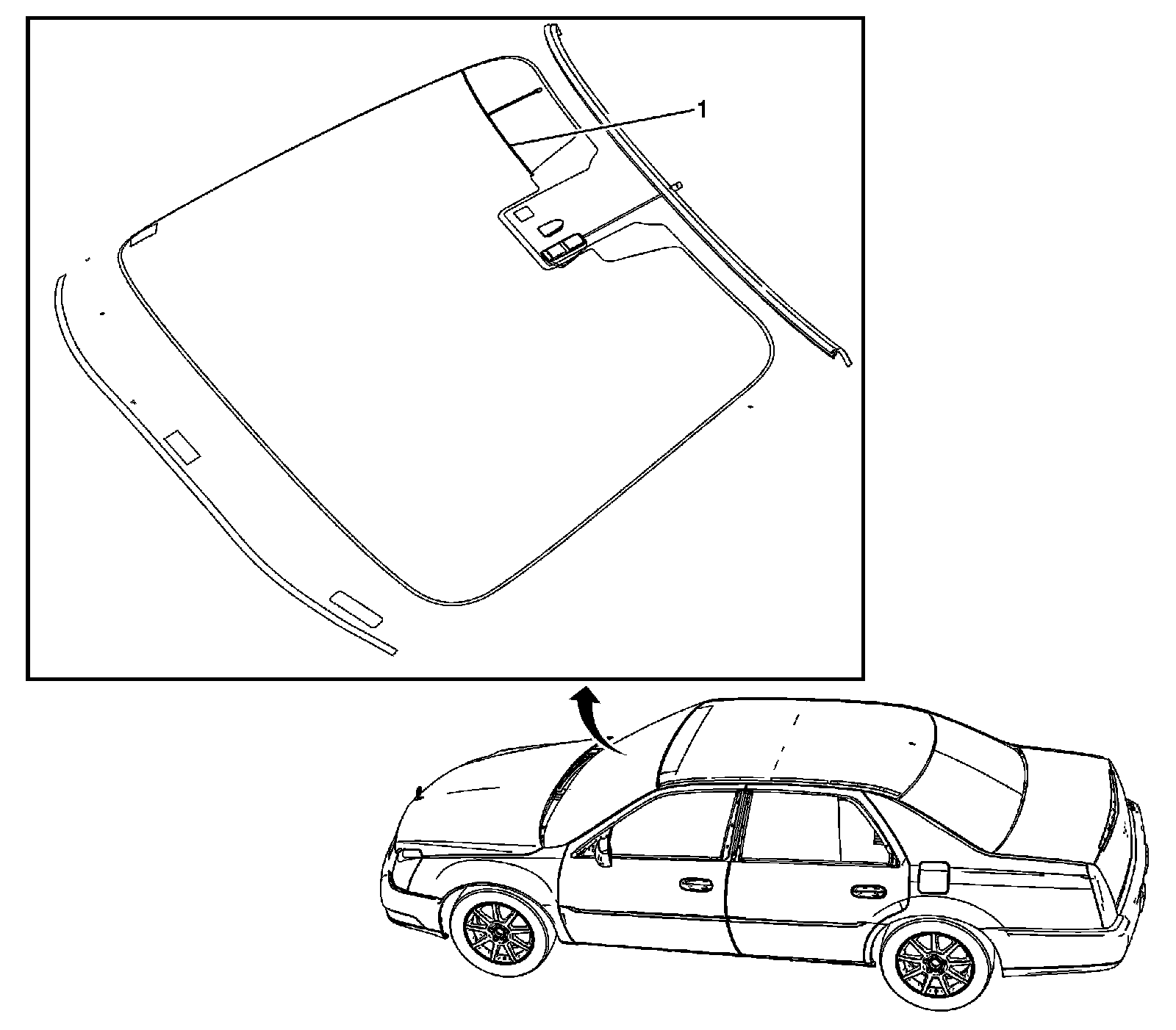 1